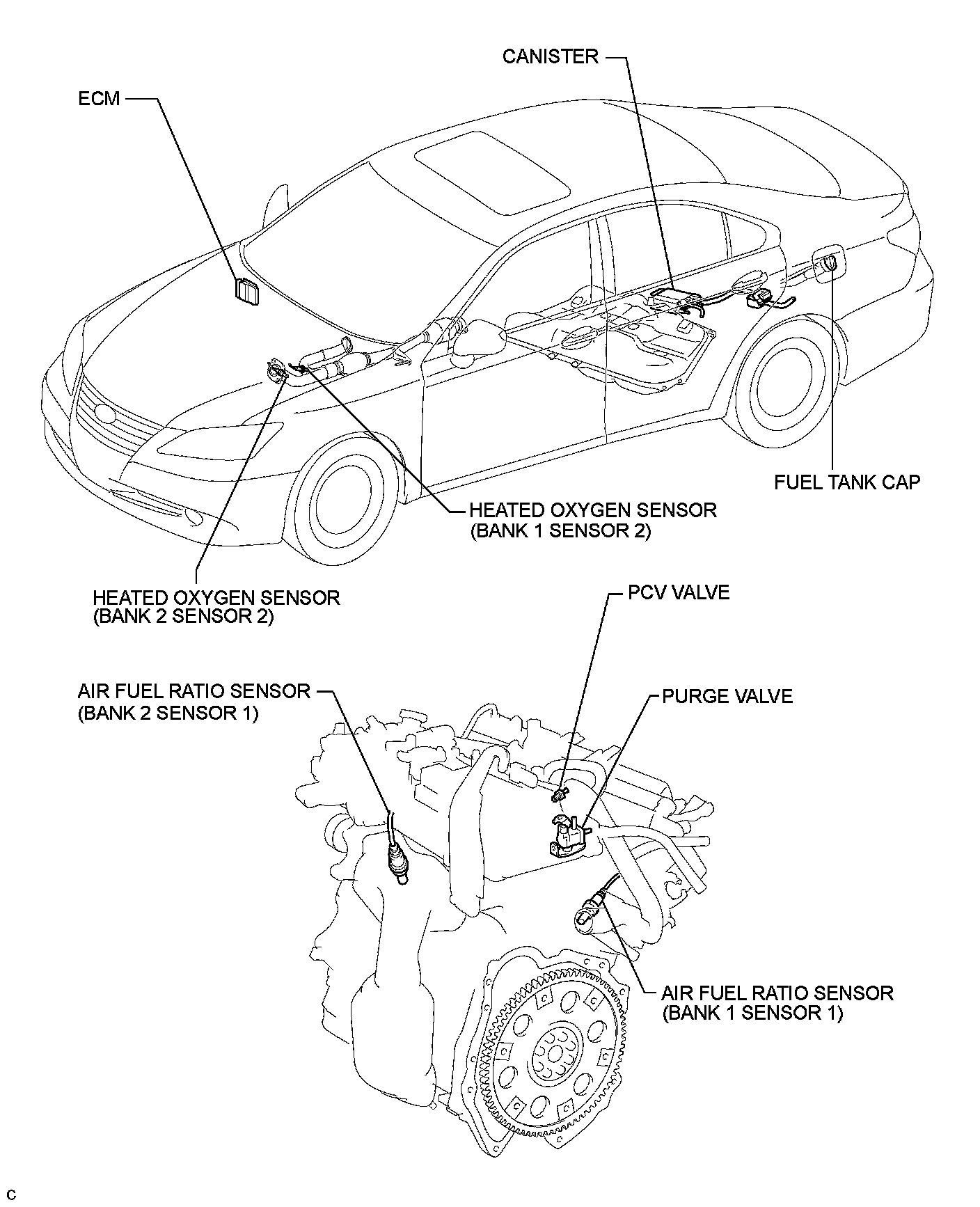 CANISTER

ECM

FUEL TANK CAP

HEATED OXYGEN SENSOR (BANK 1 SENSOR 2)

HEATED OXYGEN SENSOR (BANK 2 SENSOR 2)

PCV VALVE

AIR FUEL RATIO SENSOR (BANK 2 SENSOR 1)

PURGE VALVE

AIR FUEL RATIO SENSOR (BANK 1 SENSOR 1)

C