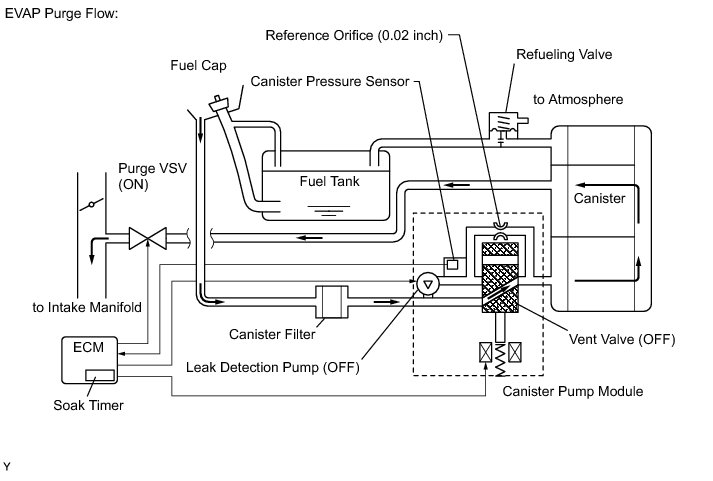 EVAP Purge Flow:

Reference Orifice (0.02 inch)

Refueling Valve

Fuel Cap

Canister Pressure Sensor

to Atmosphere

Purge VSV
(ON)

Fuel Tank

Canister

to Intake Manifold

Canister Filter

Vent Valve (OFF)

ECM

Leak Detection Pump (OFF)

Soak Timer

Canister Pump Module

Y