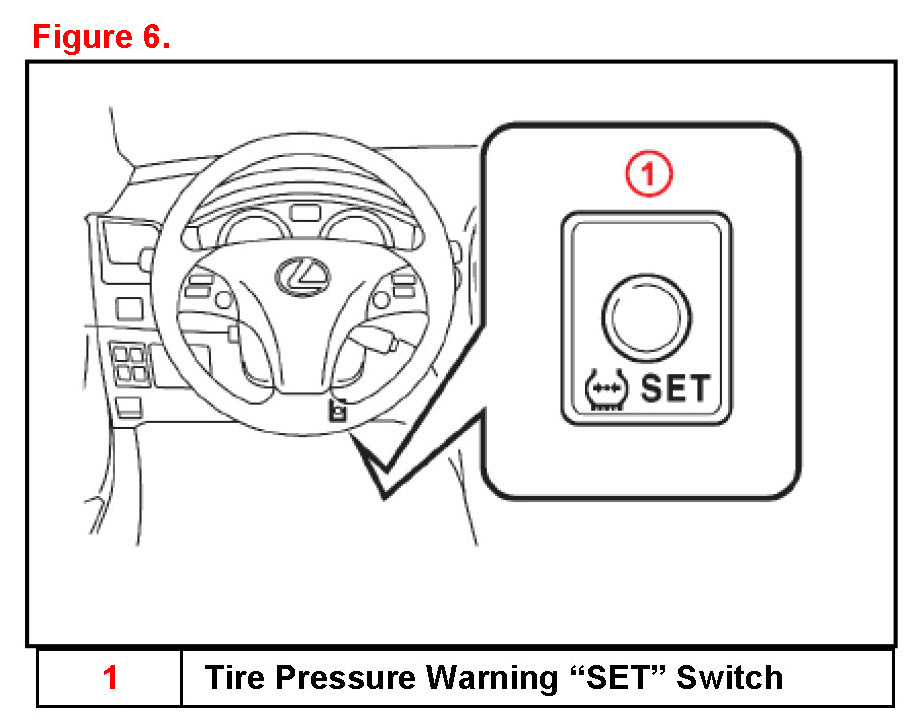 Figure 6.

1

SET

| 1 | Tire Pressure Warning “SET” Switch |
|---|---|