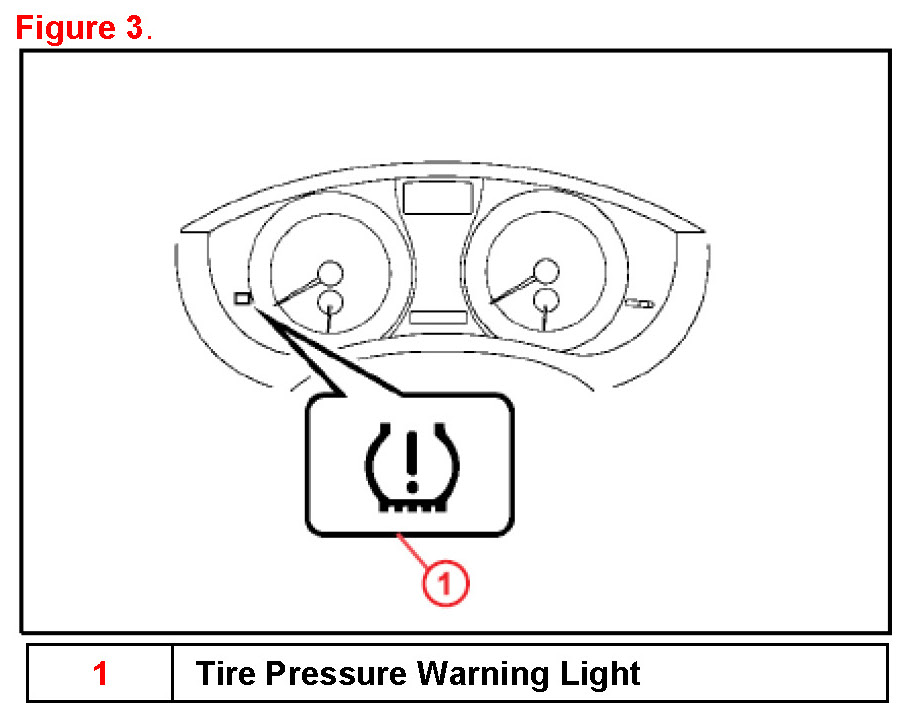 Figure 3.

1

| 1 | Tire Pressure Warning Light |
|---|---|