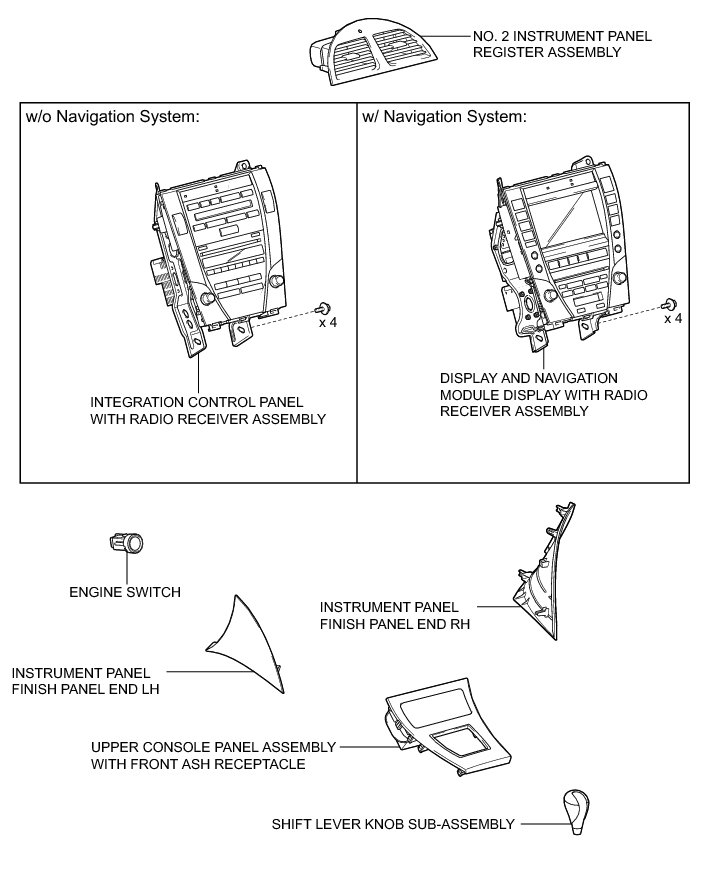 NO. 2 INSTRUMENT PANEL REGISTER ASSEMBLY

w/o Navigation System:

x 4

INTEGRATION CONTROL PANEL WITH RADIO RECEIVER ASSEMBLY

w/ Navigation System:

x 4

DISPLAY AND NAVIGATION MODULE DISPLAY WITH RADIO RECEIVER ASSEMBLY

ENGINE SWITCH

INSTRUMENT PANEL FINISH PANEL END RH

INSTRUMENT PANEL FINISH PANEL END LH

UPPER CONSOLE PANEL ASSEMBLY WITH FRONT ASH RECEPTACLE

SHIFT LEVER KNOB SUB-ASSEMBLY