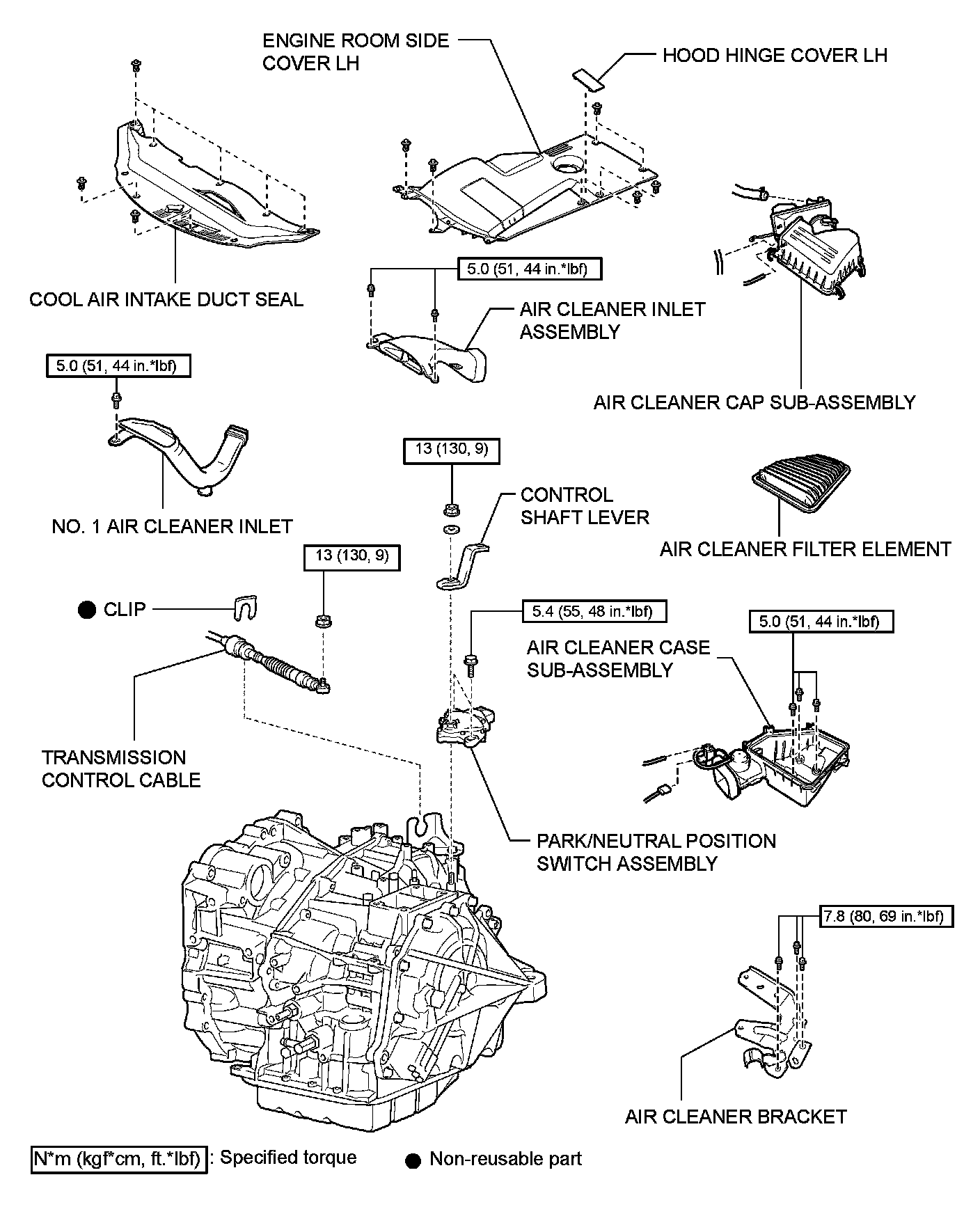 ENGINE ROOM SIDE COVER LH

HOOD HINGE COVER LH

COOL AIR INTAKE DUCT SEAL

5.0 (51, 44 in.*lbf)

AIR CLEANER INLET ASSEMBLY

AIR CLEANER CAP SUB-ASSEMBLY

5.0 (51, 44 in.*lbf)

NO. 1 AIR CLEANER INLET

13 (130, 9)

CONTROL SHAFT LEVER

AIR CLEANER FILTER ELEMENT

13 (130, 9)

● CLIP

5.4 (55, 48 in.*lbf)

5.0 (51, 44 in.*lbf)

AIR CLEANER CASE SUB-ASSEMBLY

TRANSMISSION CONTROL CABLE

PARK/NEUTRAL POSITION SWITCH ASSEMBLY

7.8 (80, 69 in.*lbf)

AIR CLEANER BRACKET

N*m (kgf*cm, ft.*lbf) : Specified torque

● Non-reusable part