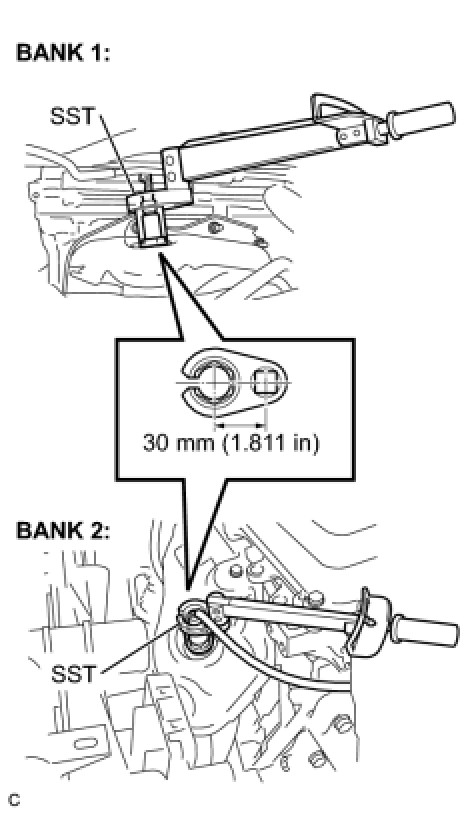 BANK 1:

SST

30 mm (1.811 in)

BANK 2:

SST

C