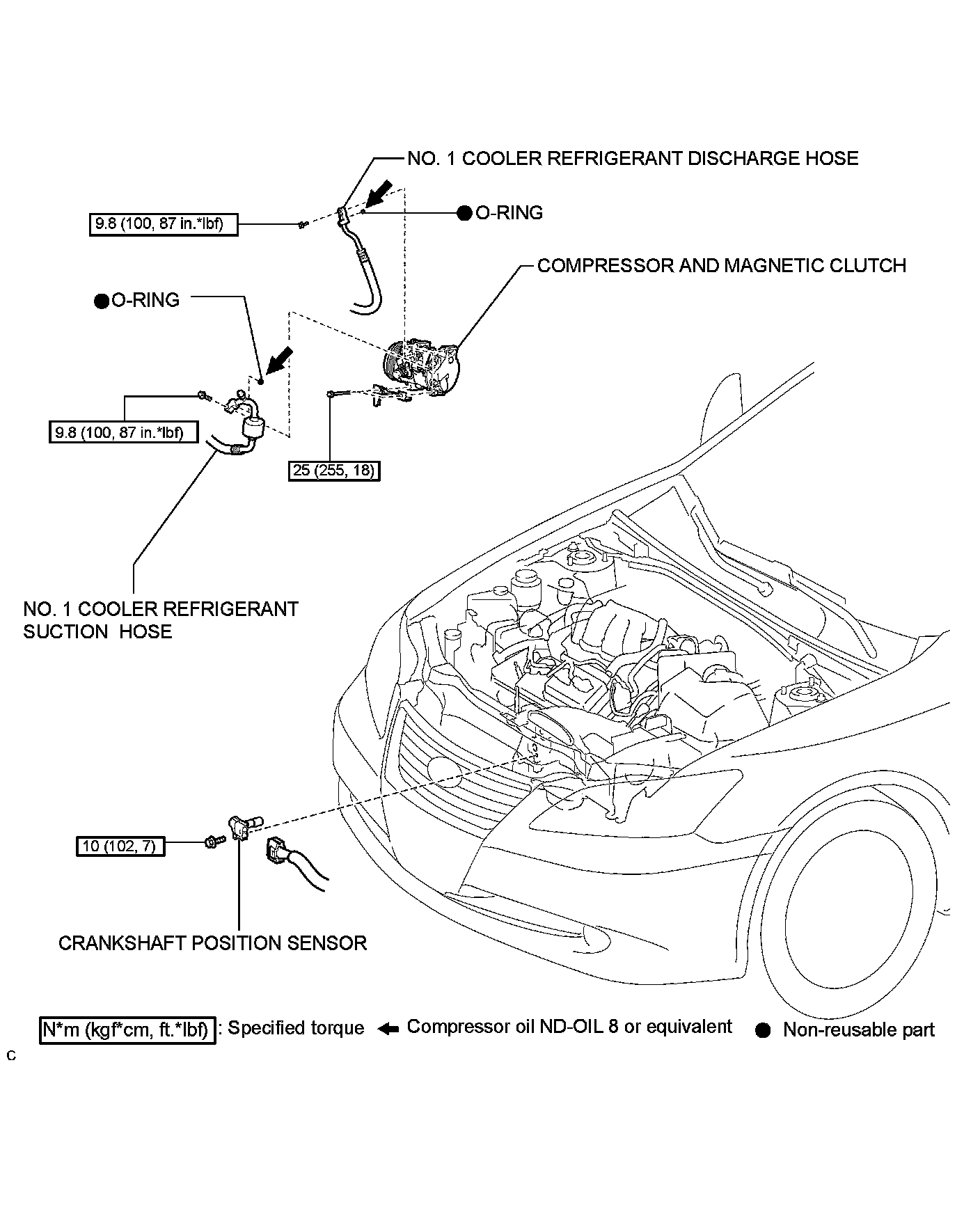 NO. 1 COOLER REFRIGERANT DISCHARGE HOSE

9.8 (100, 87 in.*lbf)

● O-RING

COMPRESSOR AND MAGNETIC CLUTCH

● O-RING

9.8 (100, 87 in.*lbf)

25 (255, 18)

NO. 1 COOLER REFRIGERANT SUCTION HOSE

10 (102, 7)

CRANKSHAFT POSITION SENSOR

N*m (kgf*cm, ft.*lbf) : Specified torque ← Compressor oil ND-OIL 8 or equivalent ● Non-reusable part

C