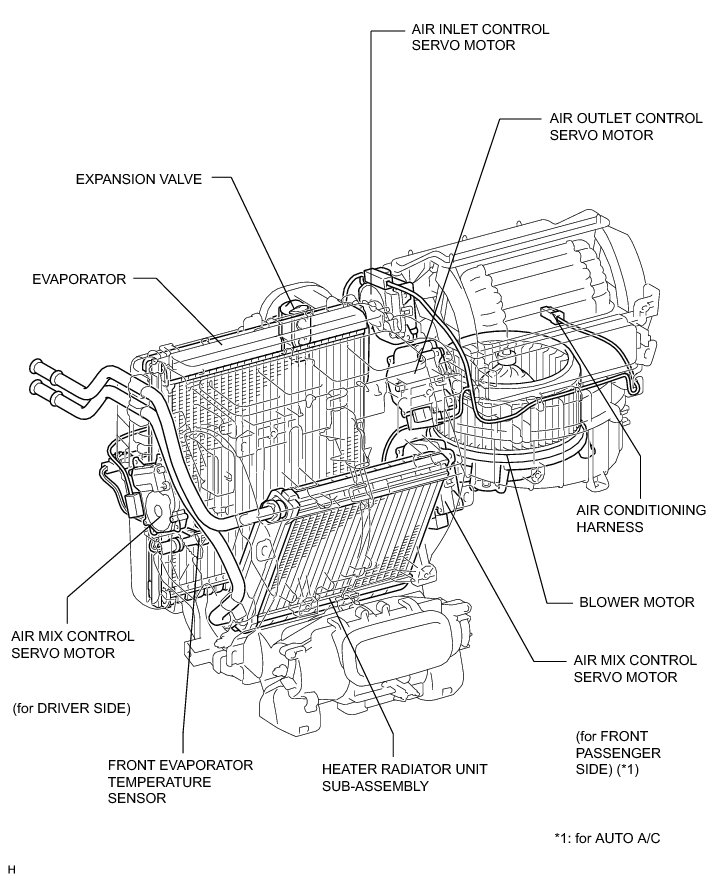 AIR INLET CONTROL SERVO MOTOR

AIR OUTLET CONTROL SERVO MOTOR

EXPANSION VALVE

EVAPORATOR

AIR CONDITIONING HARNESS

BLOWER MOTOR

AIR MIX CONTROL SERVO MOTOR

(for DRIVER SIDE)

AIR MIX CONTROL SERVO MOTOR

(for FRONT PASSENGER SIDE) (*1)

FRONT EVAPORATOR TEMPERATURE SENSOR

HEATER RADIATOR UNIT SUB-ASSEMBLY

*1: for AUTO A/C

H