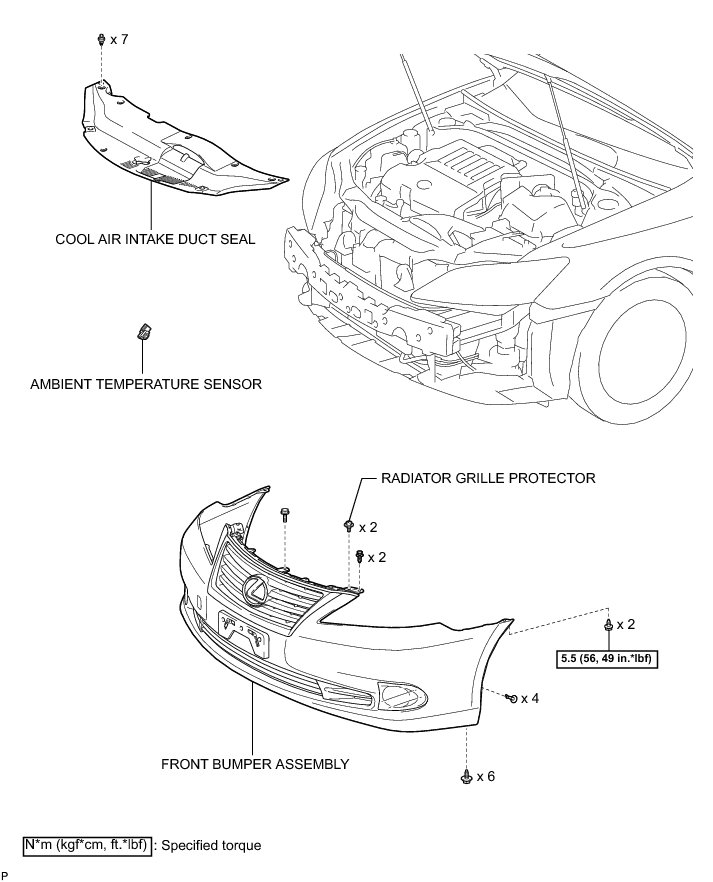 x 7

COOL AIR INTAKE DUCT SEAL

AMBIENT TEMPERATURE SENSOR

RADIATOR GRILLE PROTECTOR

x 2

x 2

x 2

5.5 (56, 49 in.*lbf)

x 4

FRONT BUMPER ASSEMBLY

x 6

N*m (kgf*cm, ft.*lbf) : Specified torque

P