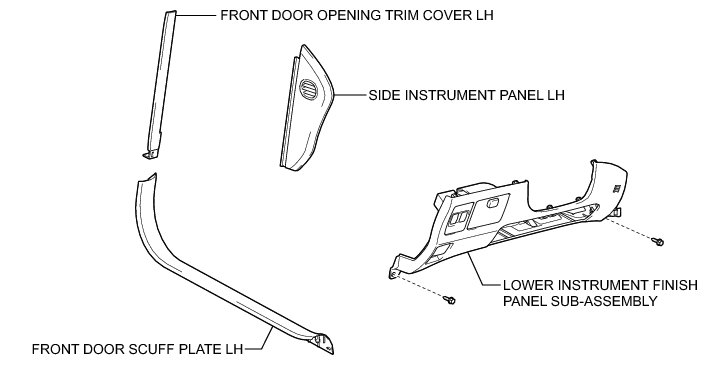 FRONT DOOR OPENING TRIM COVER LH

SIDE INSTRUMENT PANEL LH

LOWER INSTRUMENT FINISH PANEL SUB-ASSEMBLY

FRONT DOOR SCUFF PLATE LH