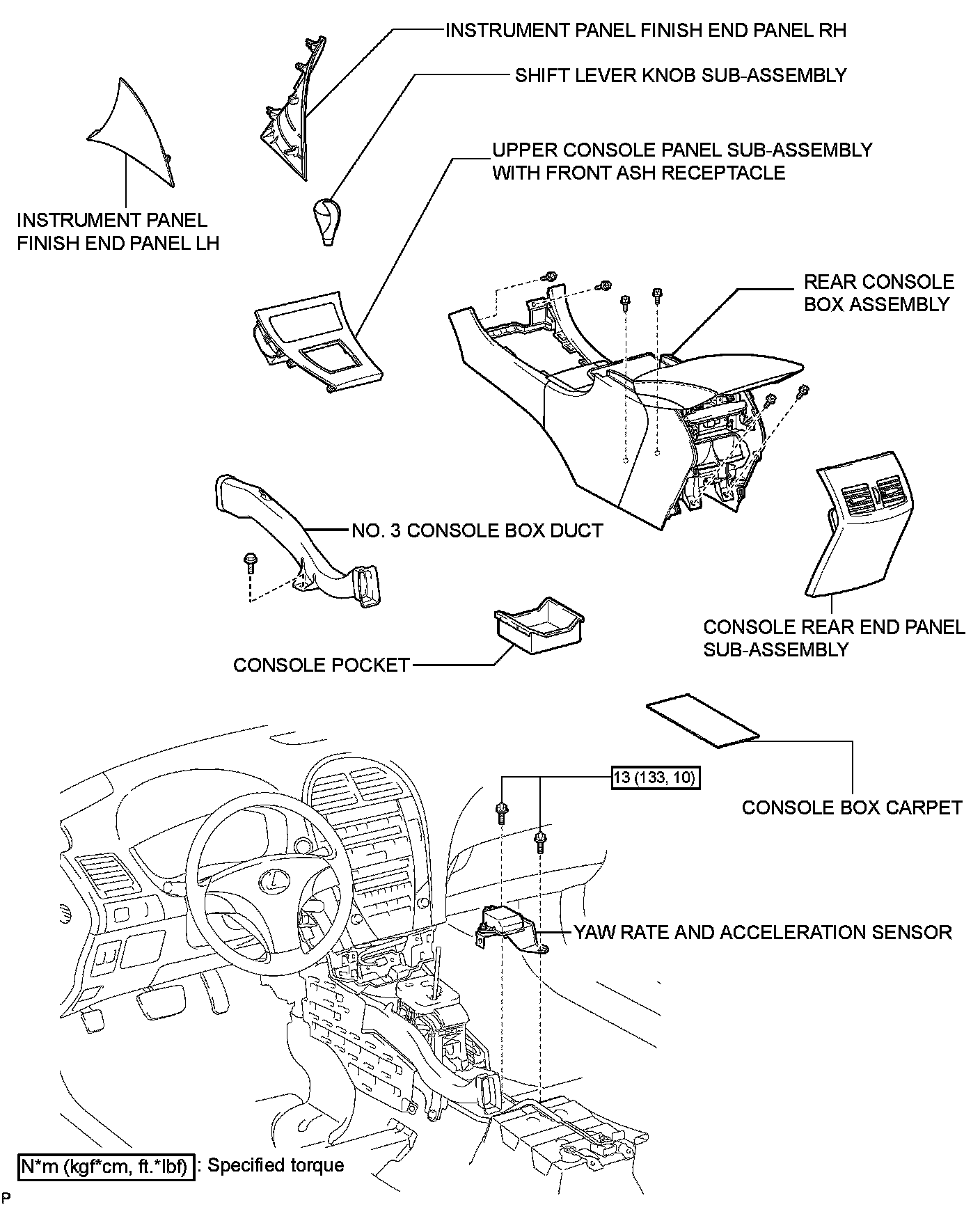 INSTRUMENT PANEL FINISH END PANEL RH

SHIFT LEVER KNOB SUB-ASSEMBLY

UPPER CONSOLE PANEL SUB-ASSEMBLY WITH FRONT ASH RECEPTACLE

INSTRUMENT PANEL FINISH END PANEL LH

REAR CONSOLE BOX ASSEMBLY

NO. 3 CONSOLE BOX DUCT

CONSOLE REAR END PANEL SUB-ASSEMBLY

CONSOLE POCKET

13 (133, 10)

CONSOLE BOX CARPET

YAW RATE AND ACCELERATION SENSOR

N*m (kgf*cm, ft.*lbf) : Specified torque

P