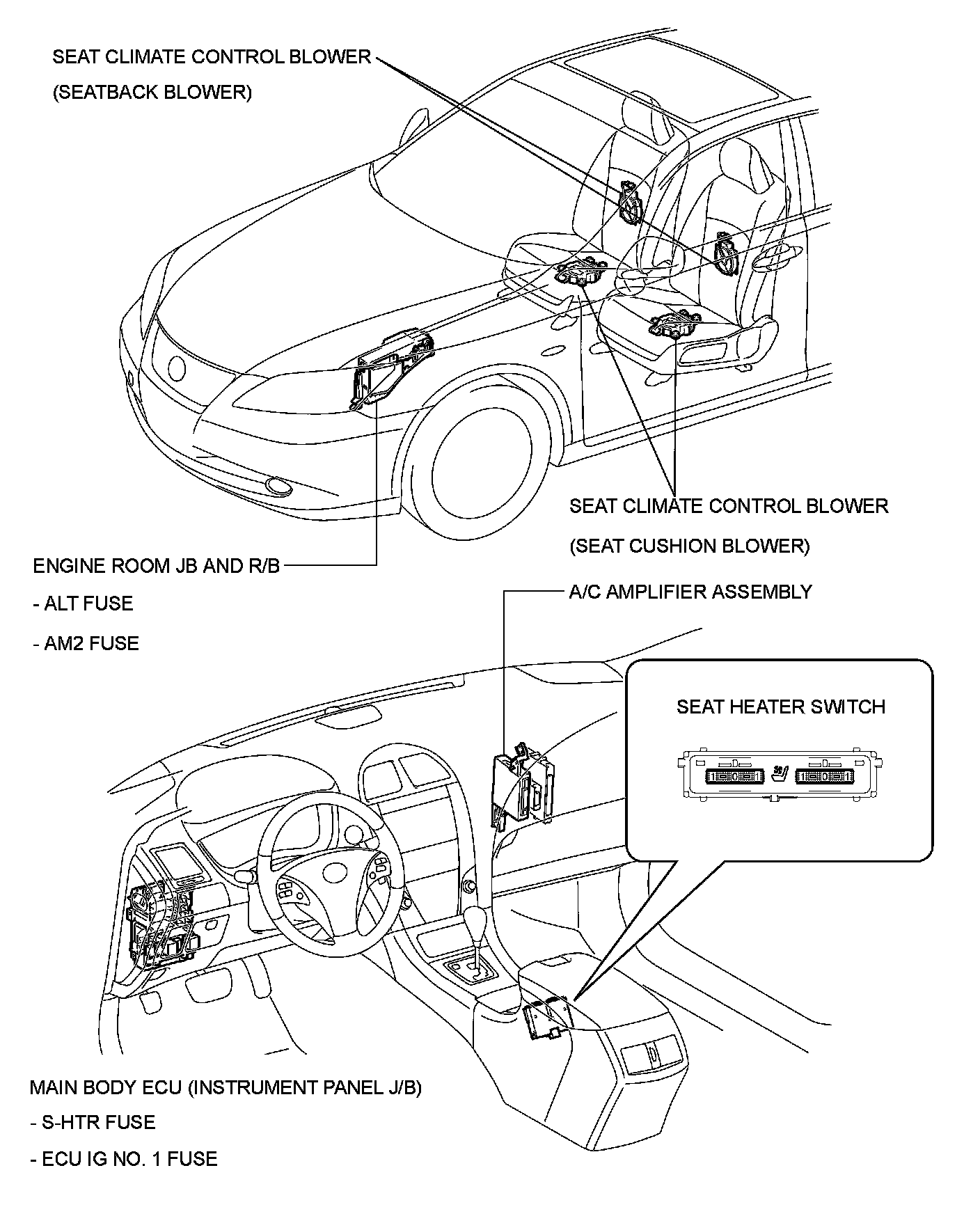 SEAT CLIMATE CONTROL BLOWER
(SEATBACK BLOWER)

SEAT CLIMATE CONTROL BLOWER
(SEAT CUSHION BLOWER)

ENGINE ROOM JB AND R/B
- ALT FUSE
- AM2 FUSE

A/C AMPLIFIER ASSEMBLY

SEAT HEATER SWITCH

MAIN BODY ECU (INSTRUMENT PANEL J/B)
- S-HTR FUSE
- ECU IG NO. 1 FUSE