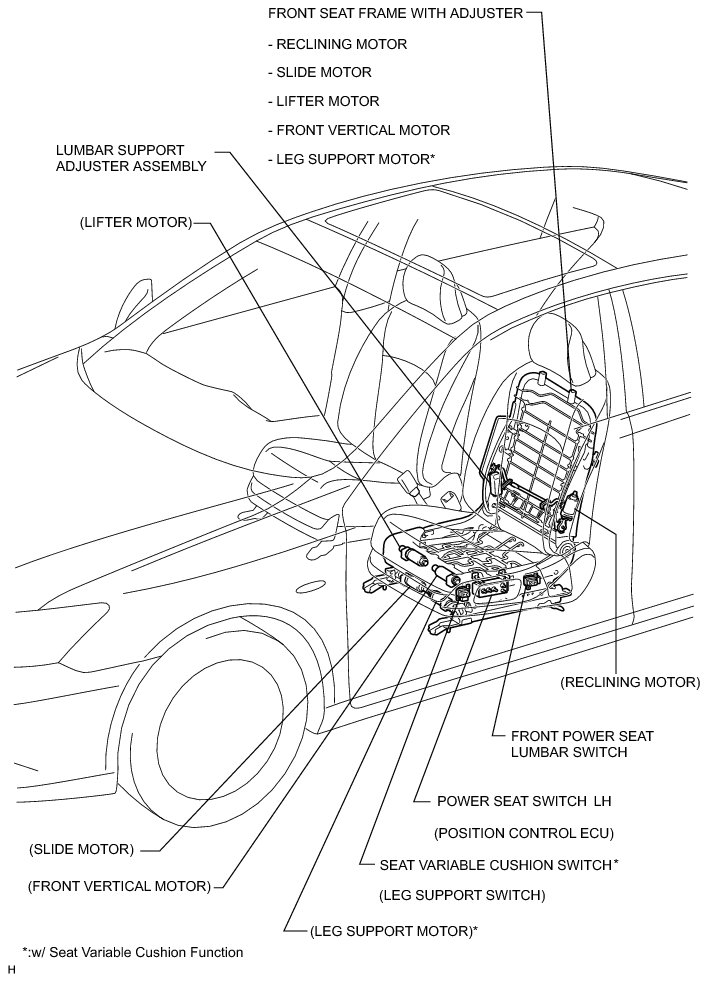 FRONT SEAT FRAME WITH ADJUSTER

- RECLINING MOTOR

- SLIDE MOTOR

- LIFTER MOTOR

- FRONT VERTICAL MOTOR

- LEG SUPPORT MOTOR*

LUMBAR SUPPORT ADJUSTER ASSEMBLY

(LIFTER MOTOR)

(RECLINING MOTOR)

FRONT POWER SEAT LUMBAR SWITCH

POWER SEAT SWITCH LH

(POSITION CONTROL ECU)

SEAT VARIABLE CUSHION SWITCH*

(LEG SUPPORT SWITCH)

(SLIDE MOTOR)

(FRONT VERTICAL MOTOR)

(LEG SUPPORT MOTOR)*

*:w/ Seat Variable Cushion Function

H