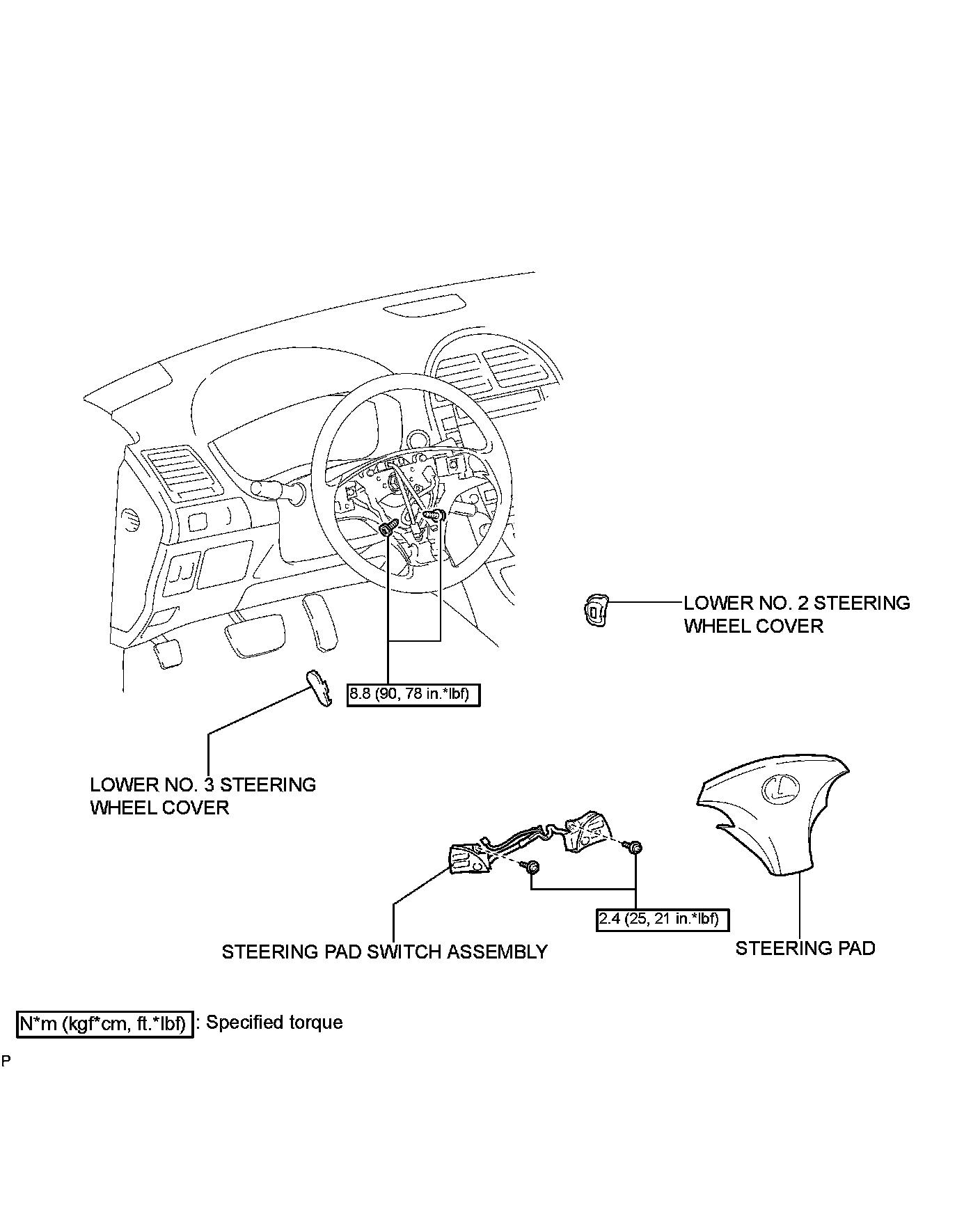 LOWER NO. 2 STEERING WHEEL COVER

8.8 (90, 78 in.*lbf)

LOWER NO. 3 STEERING WHEEL COVER

2.4 (25, 21 in.*lbf)

STEERING PAD SWITCH ASSEMBLY

STEERING PAD

N*m (kgf*cm, ft.*lbf) : Specified torque

P