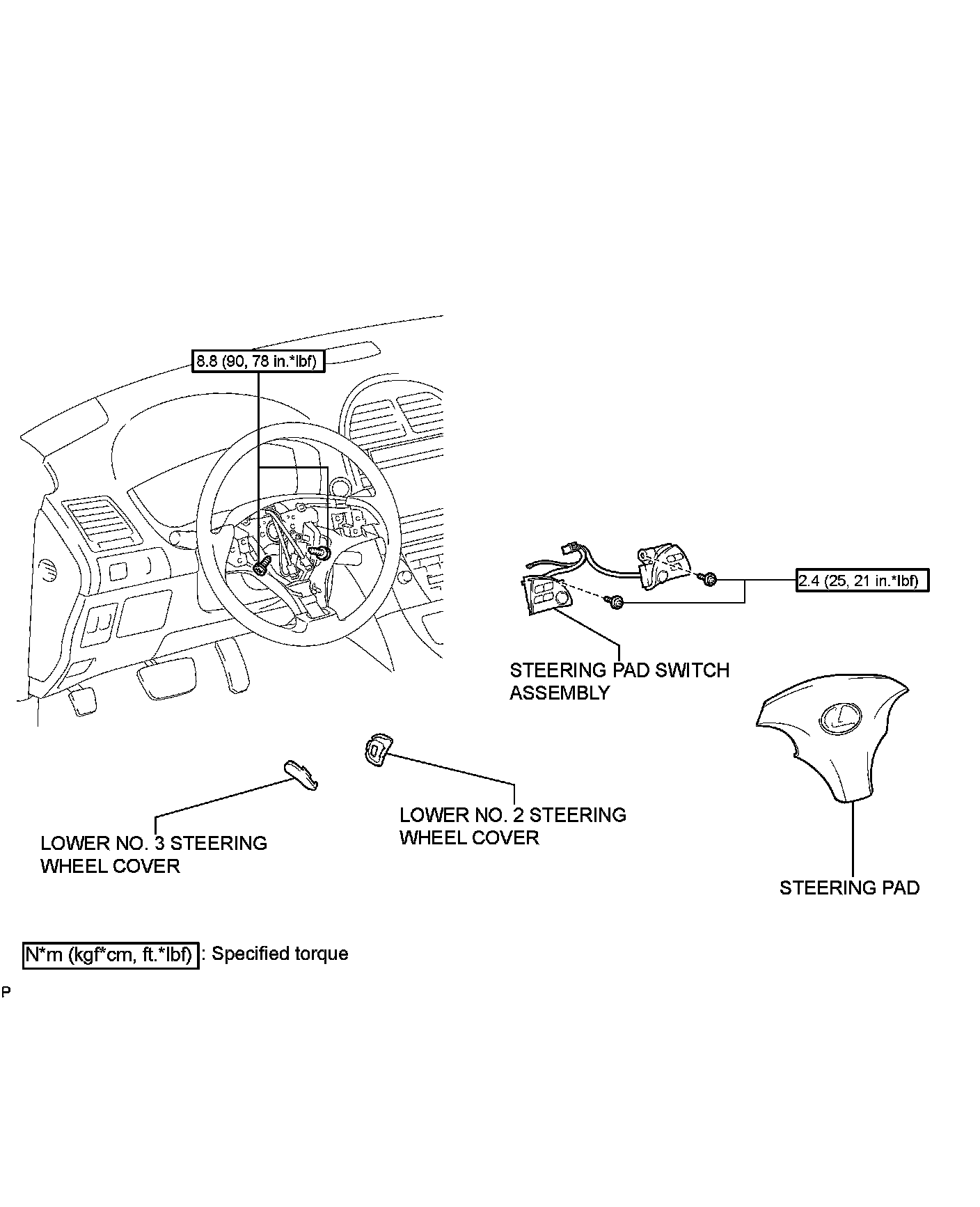 8.8 (90, 78 in.*lbf)

2.4 (25, 21 in.*lbf)

STEERING PAD SWITCH ASSEMBLY

LOWER NO. 2 STEERING WHEEL COVER

LOWER NO. 3 STEERING WHEEL COVER

STEERING PAD

N*m (kgf*cm, ft.*lbf) : Specified torque

P