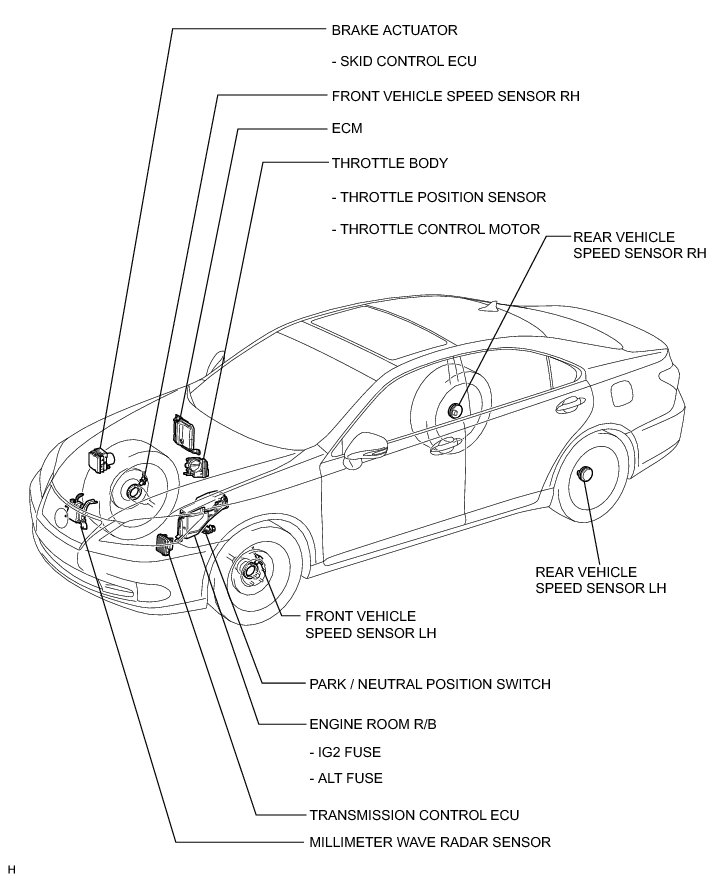 BRAKE ACTUATOR

- SKID CONTROL ECU

FRONT VEHICLE SPEED SENSOR RH

ECM

THROTTLE BODY

- THROTTLE POSITION SENSOR

- THROTTLE CONTROL MOTOR

REAR VEHICLE SPEED SENSOR RH

REAR VEHICLE SPEED SENSOR LH

FRONT VEHICLE SPEED SENSOR LH

PARK / NEUTRAL POSITION SWITCH

ENGINE ROOM R/B

- IG2 FUSE

- ALT FUSE

TRANSMISSION CONTROL ECU

MILLIMETER WAVE RADAR SENSOR

H