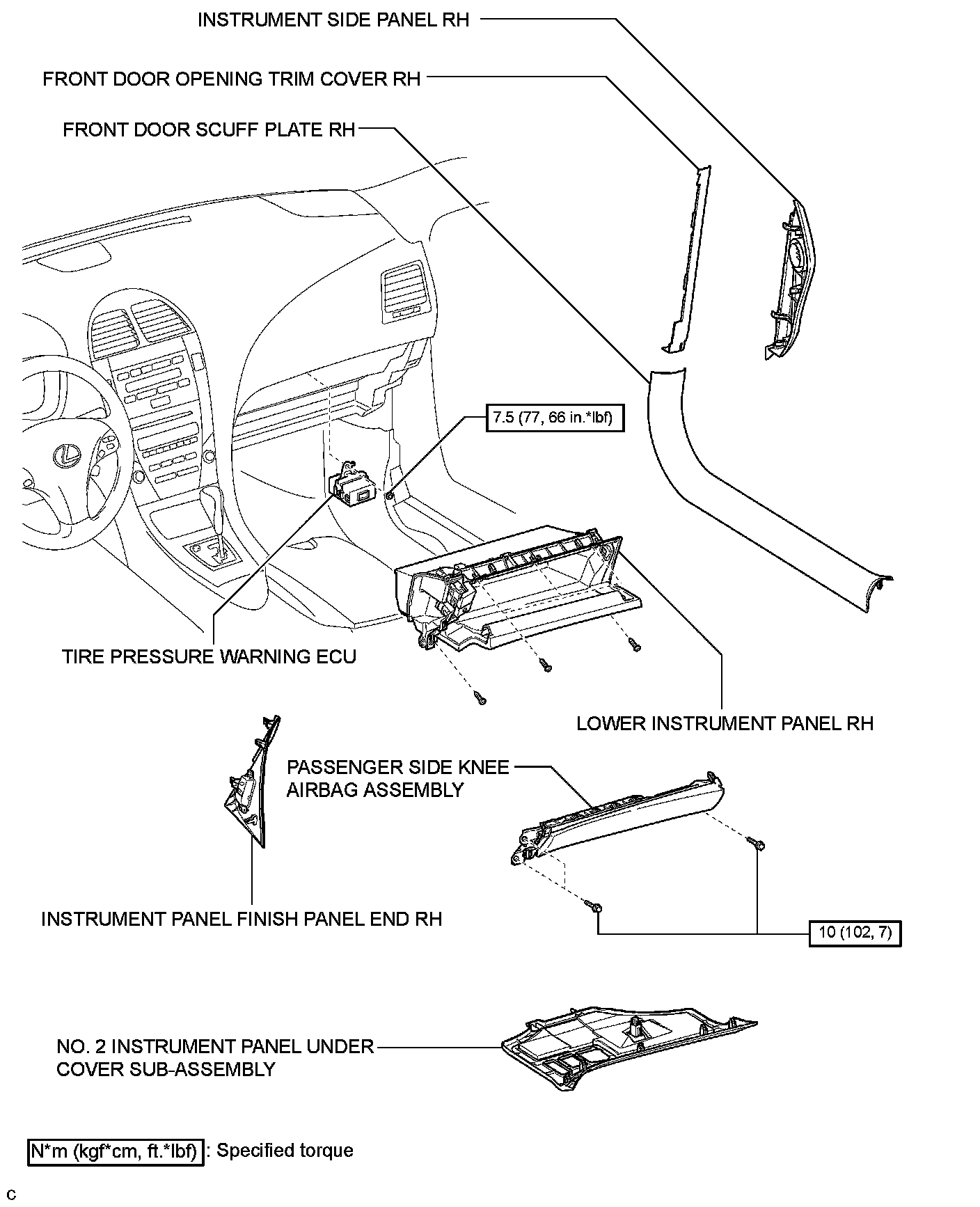 INSTRUMENT SIDE PANEL RH

FRONT DOOR OPENING TRIM COVER RH

FRONT DOOR SCUFF PLATE RH

7.5 (77, 66 in.*lbf)

TIRE PRESSURE WARNING ECU

LOWER INSTRUMENT PANEL RH

PASSENGER SIDE KNEE AIRBAG ASSEMBLY

INSTRUMENT PANEL FINISH PANEL END RH

10 (102, 7)

NO. 2 INSTRUMENT PANEL UNDER COVER SUB-ASSEMBLY

N*m (kgf*cm, ft.*lbf) : Specified torque

C