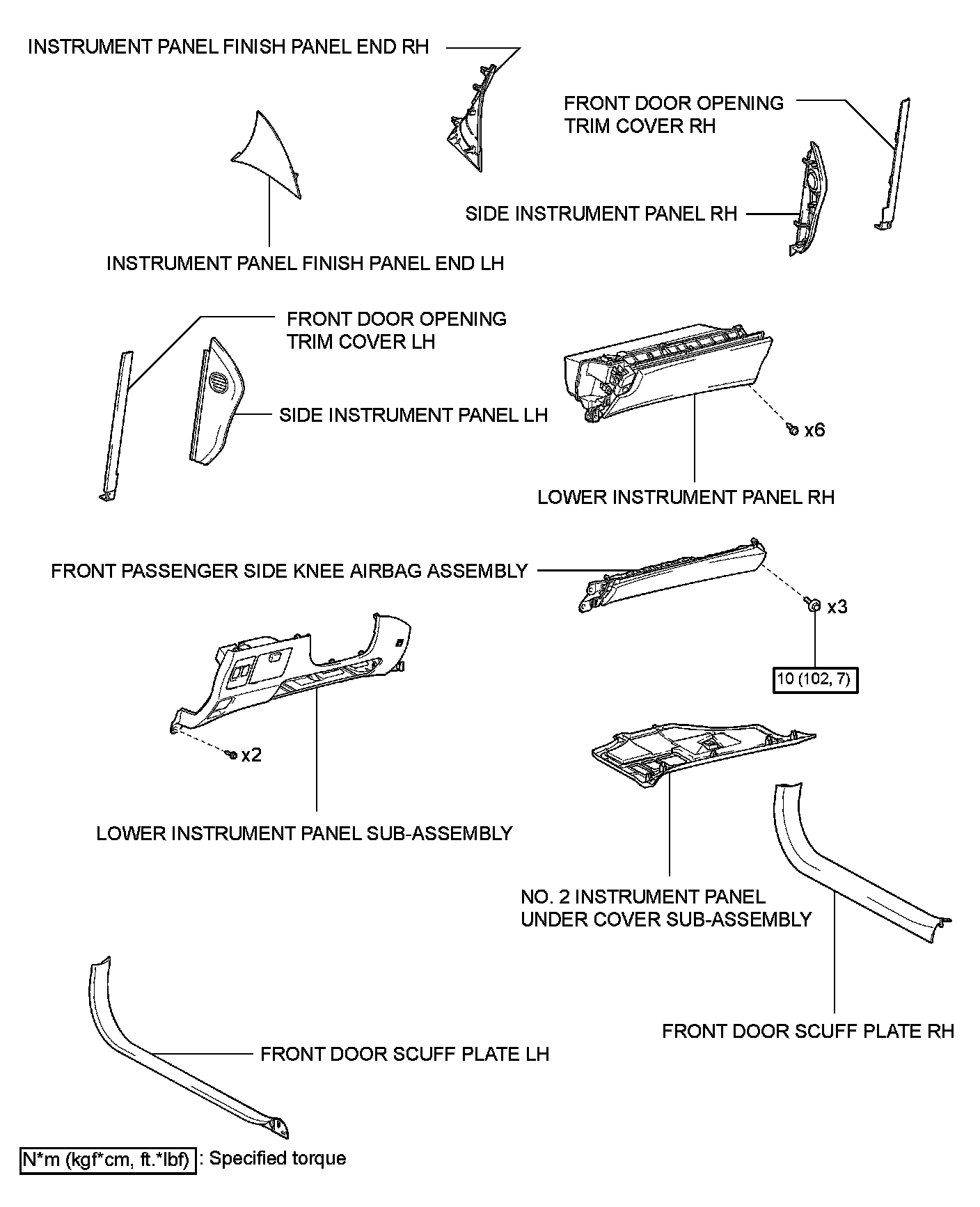 INSTRUMENT PANEL FINISH PANEL END RH

FRONT DOOR OPENING TRIM COVER RH

SIDE INSTRUMENT PANEL RH

INSTRUMENT PANEL FINISH PANEL END LH

FRONT DOOR OPENING TRIM COVER LH

SIDE INSTRUMENT PANEL LH

x6

LOWER INSTRUMENT PANEL RH

FRONT PASSENGER SIDE KNEE AIRBAG ASSEMBLY

x3

10 (102, 7)

x2

LOWER INSTRUMENT PANEL SUB-ASSEMBLY

NO. 2 INSTRUMENT PANEL UNDER COVER SUB-ASSEMBLY

FRONT DOOR SCUFF PLATE RH

FRONT DOOR SCUFF PLATE LH

N*m (kgf*cm, ft.*lbf) : Specified torque