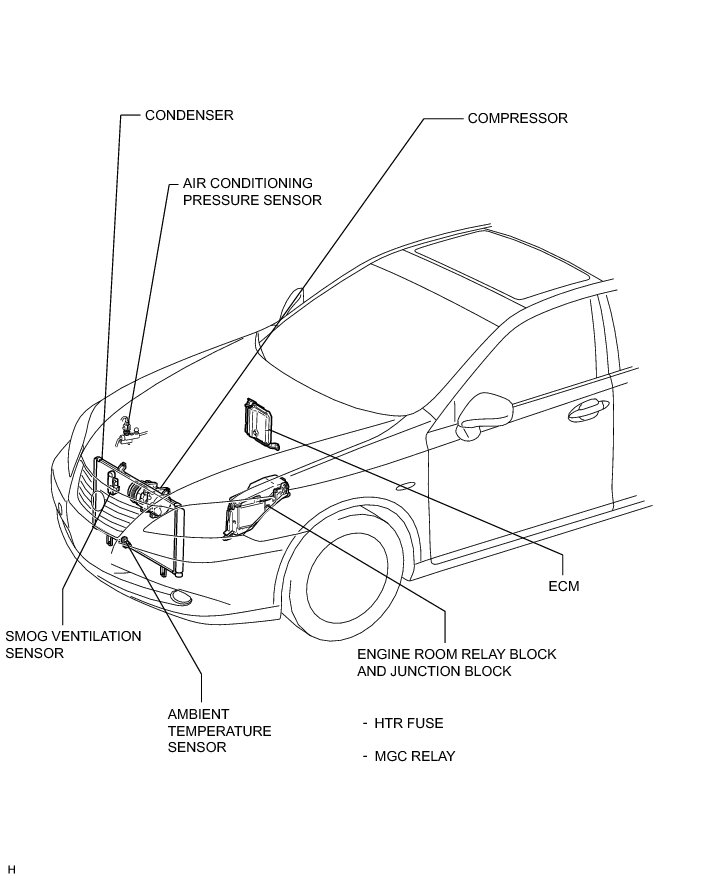 CONDENSER

COMPRESSOR

AIR CONDITIONING PRESSURE SENSOR

ECM

SMOG VENTILATION SENSOR

ENGINE ROOM RELAY BLOCK AND JUNCTION BLOCK

AMBIENT TEMPERATURE SENSOR

- HTR FUSE

- MGC RELAY

H