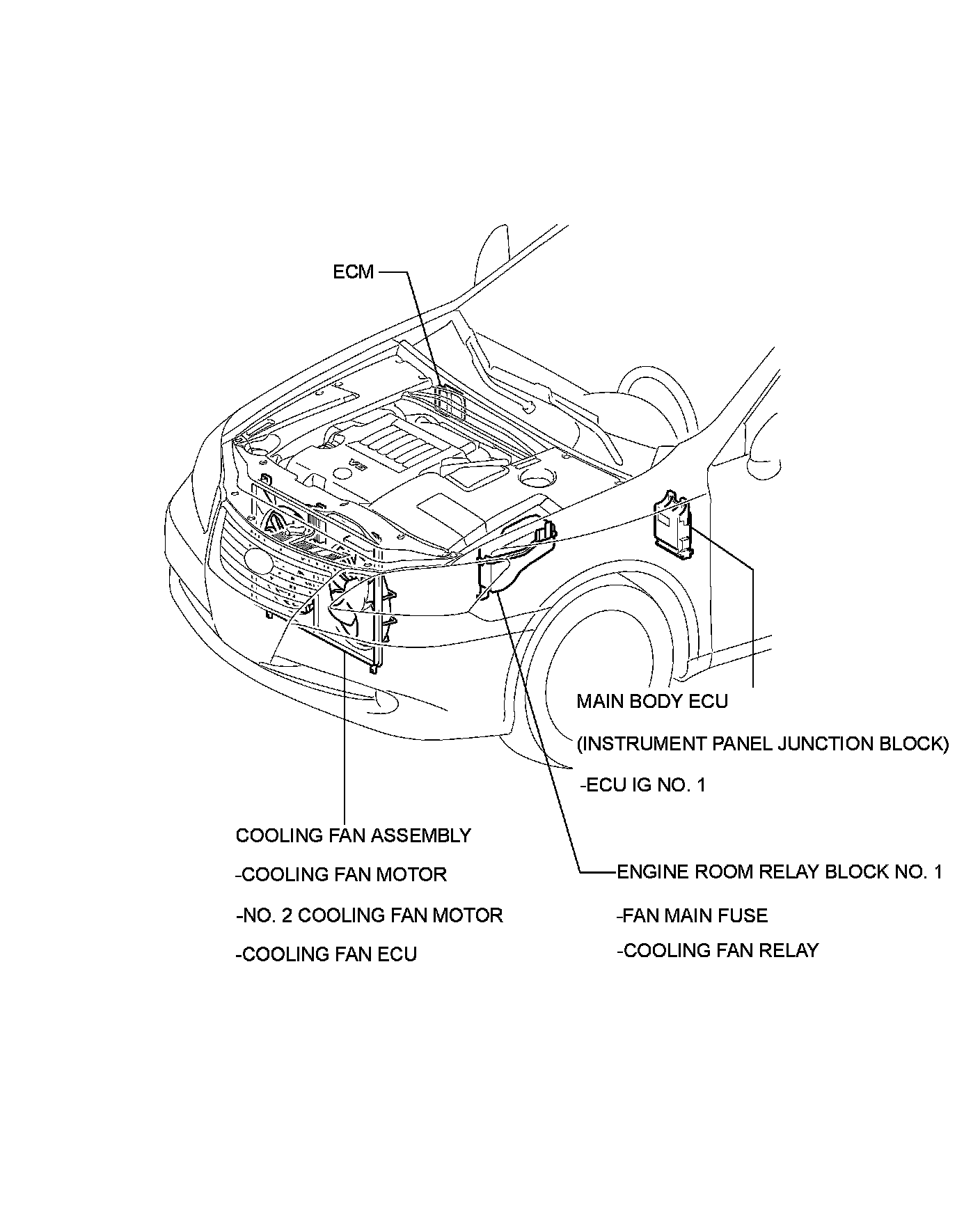 ECM

V6

MAIN BODY ECU

(INSTRUMENT PANEL JUNCTION BLOCK)

-ECU IG NO. 1

COOLING FAN ASSEMBLY

-COOLING FAN MOTOR

-NO. 2 COOLING FAN MOTOR

-COOLING FAN ECU

ENGINE ROOM RELAY BLOCK NO. 1

-FAN MAIN FUSE

-COOLING FAN RELAY