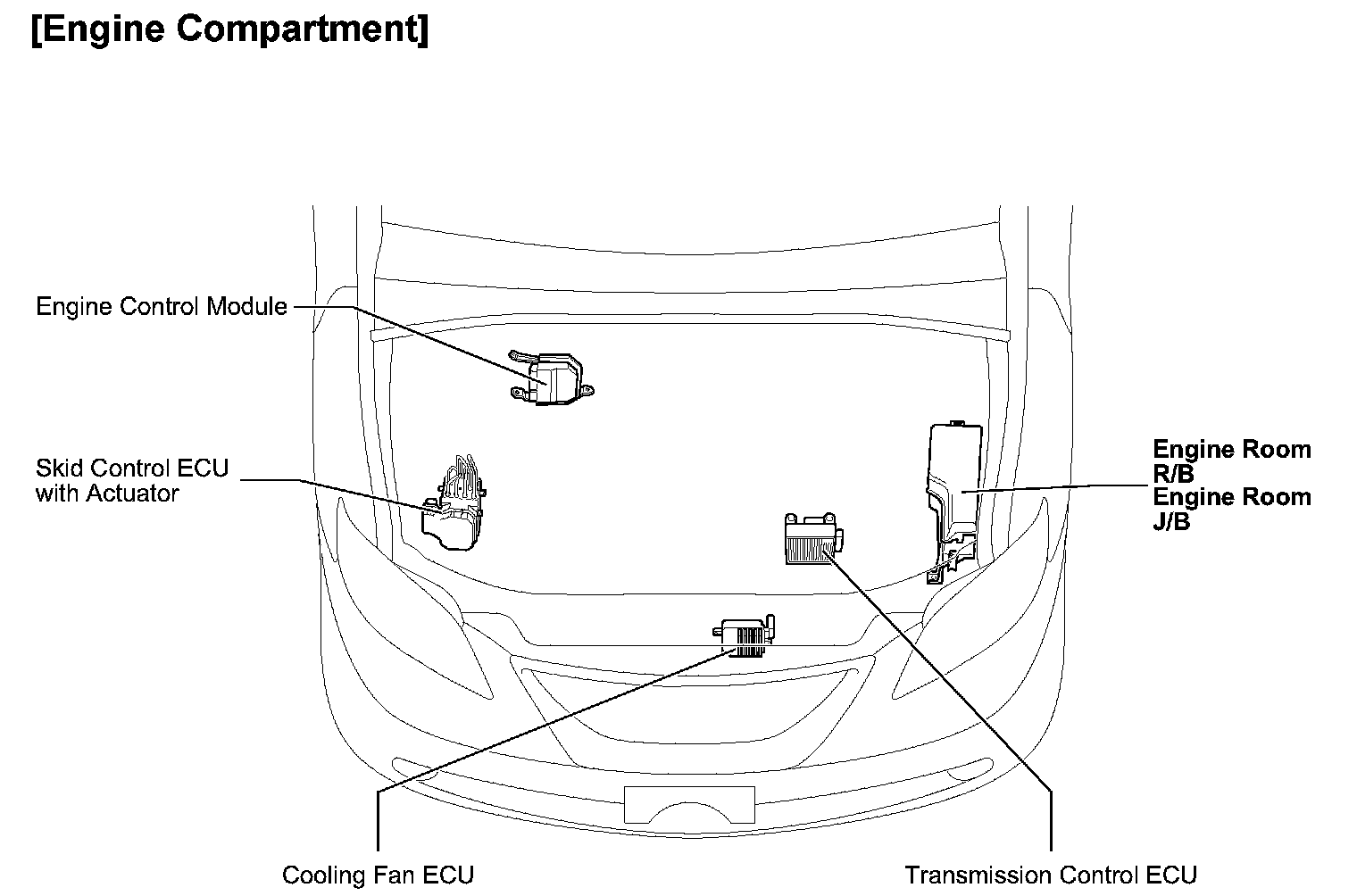 [Engine Compartment]

Engine Control Module

Skid Control ECU with Actuator

Engine Room R/B
Engine Room J/B

Cooling Fan ECU

Transmission Control ECU