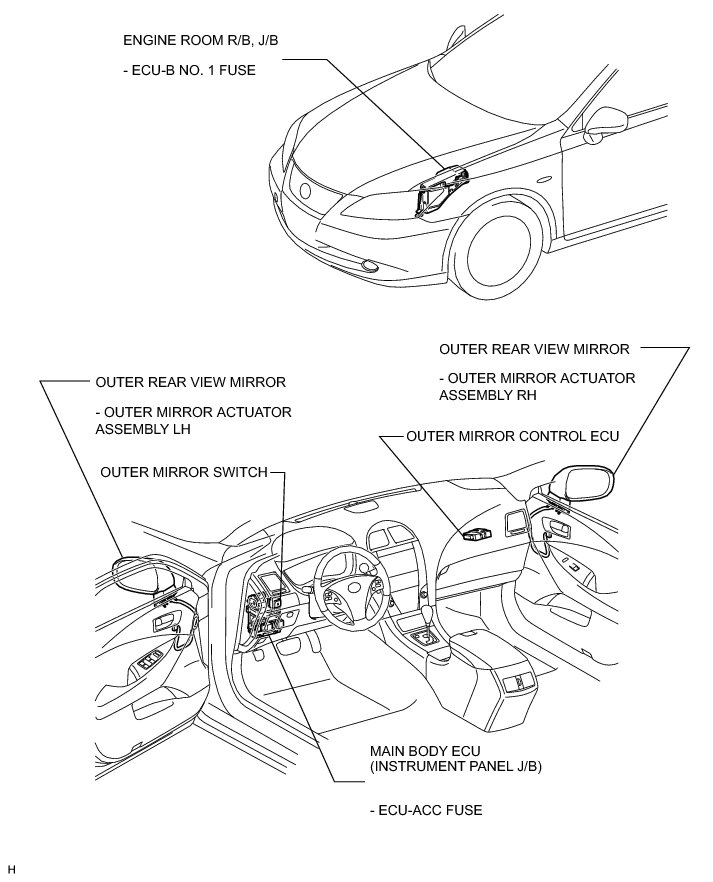 ENGINE ROOM R/B, J/B

- ECU-B NO. 1 FUSE

OUTER REAR VIEW MIRROR

- OUTER MIRROR ACTUATOR ASSEMBLY RH

OUTER REAR VIEW MIRROR

- OUTER MIRROR ACTUATOR ASSEMBLY LH

OUTER MIRROR CONTROL ECU

OUTER MIRROR SWITCH

MAIN BODY ECU (INSTRUMENT PANEL J/B)

- ECU-ACC FUSE

H