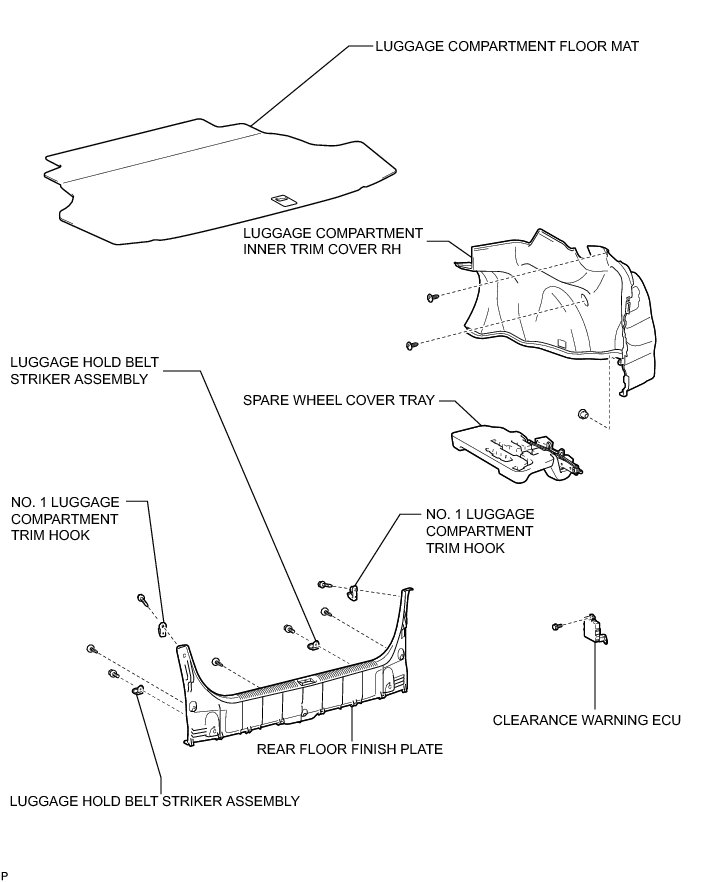 LUGGAGE COMPARTMENT FLOOR MAT

LUGGAGE COMPARTMENT INNER TRIM COVER RH

LUGGAGE HOLD BELT STRIKER ASSEMBLY

SPARE WHEEL COVER TRAY

NO. 1 LUGGAGE COMPARTMENT TRIM HOOK

NO. 1 LUGGAGE COMPARTMENT TRIM HOOK

CLEARANCE WARNING ECU

REAR FLOOR FINISH PLATE

LUGGAGE HOLD BELT STRIKER ASSEMBLY

P