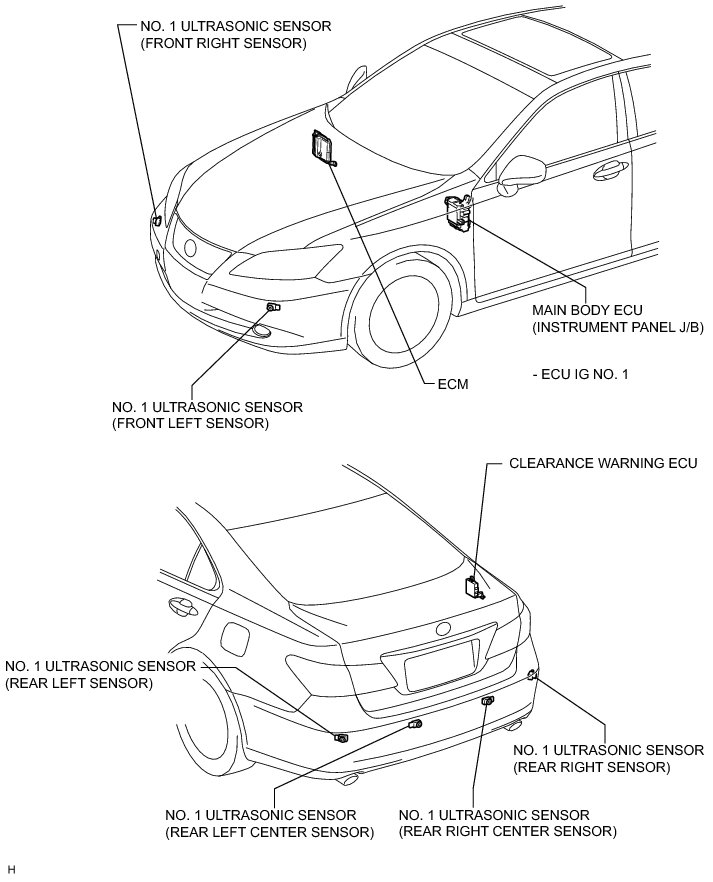 NO. 1 ULTRASONIC SENSOR
(FRONT RIGHT SENSOR)

MAIN BODY ECU
(INSTRUMENT PANEL J/B)

- ECU IG NO. 1

ECM

NO. 1 ULTRASONIC SENSOR
(FRONT LEFT SENSOR)

CLEARANCE WARNING ECU

NO. 1 ULTRASONIC SENSOR
(REAR LEFT SENSOR)

NO. 1 ULTRASONIC SENSOR
(REAR RIGHT SENSOR)

NO. 1 ULTRASONIC SENSOR
(REAR LEFT CENTER SENSOR)

NO. 1 ULTRASONIC SENSOR
(REAR RIGHT CENTER SENSOR)

H