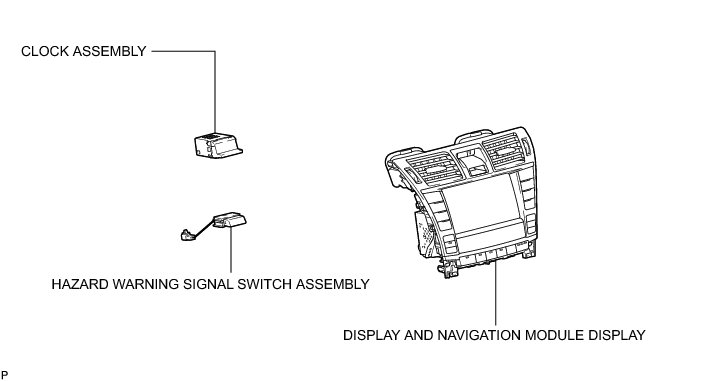 CLOCK ASSEMBLY

HAZARD WARNING SIGNAL SWITCH ASSEMBLY

DISPLAY AND NAVIGATION MODULE DISPLAY

P