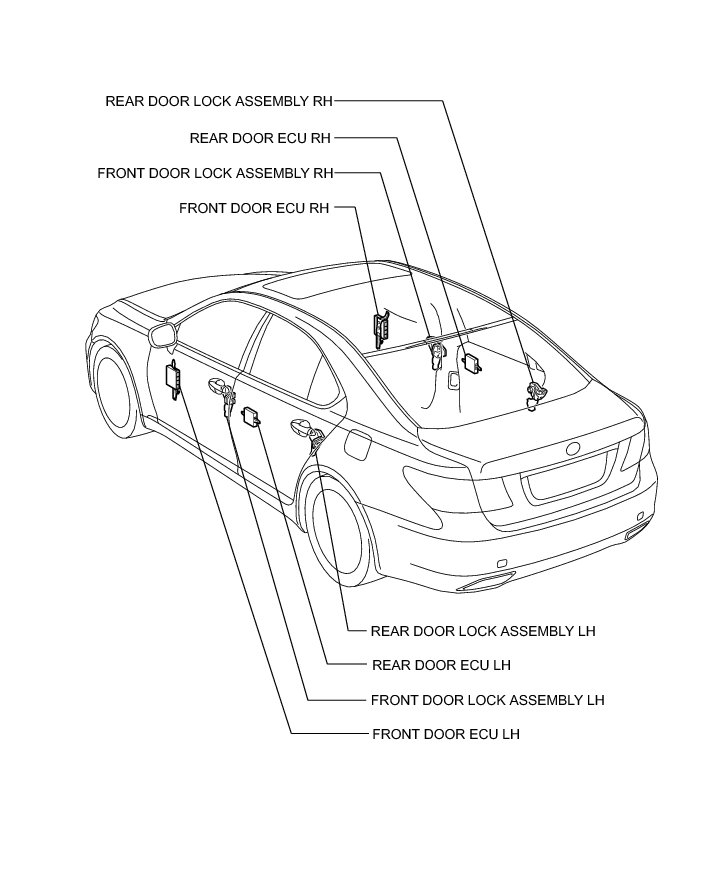 REAR DOOR LOCK ASSEMBLY RH
REAR DOOR ECU RH
FRONT DOOR LOCK ASSEMBLY RH
FRONT DOOR ECU RH
REAR DOOR LOCK ASSEMBLY LH
REAR DOOR ECU LH
FRONT DOOR LOCK ASSEMBLY LH
FRONT DOOR ECU LH