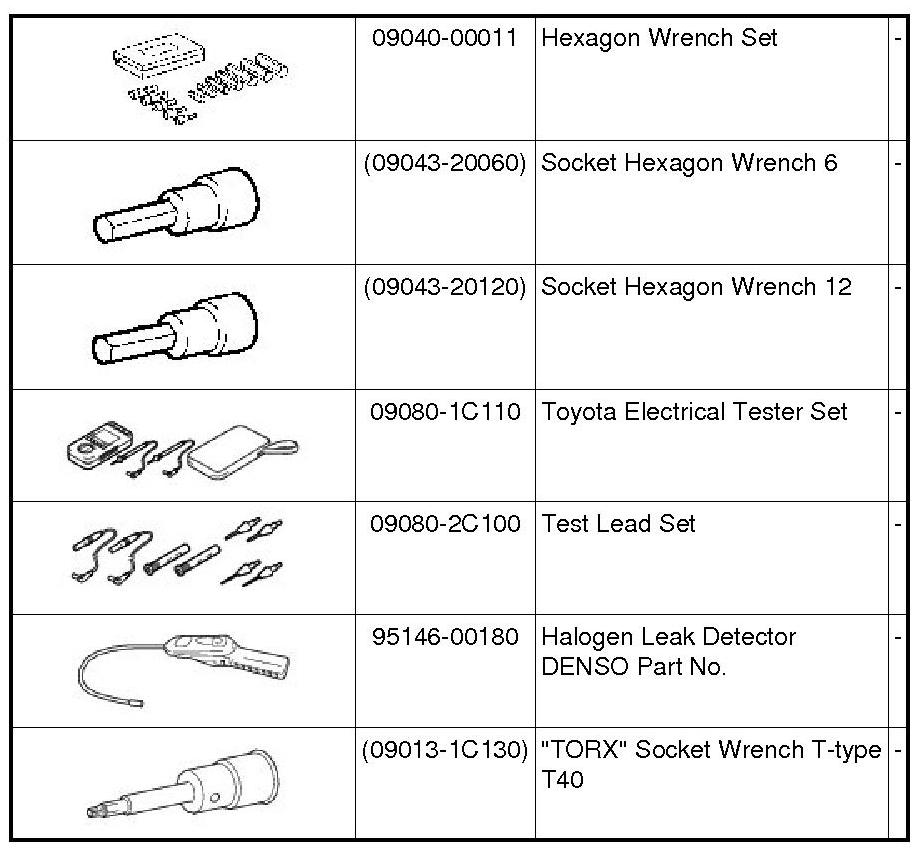 | | | | |
|---|---|---|---|
| | 09040-00011 | Hexagon Wrench Set | - |
| | (09043-20060) | Socket Hexagon Wrench 6 | - |
| | (09043-20120) | Socket Hexagon Wrench 12 | - |
| | 09080-1C110 | Toyota Electrical Tester Set | - |
| | 09080-2C100 | Test Lead Set | - |
| | 95146-00180 | Halogen Leak Detector DENSO Part No. | - |
| | (09013-1C130) | "TORX" Socket Wrench T-type T40 | - |