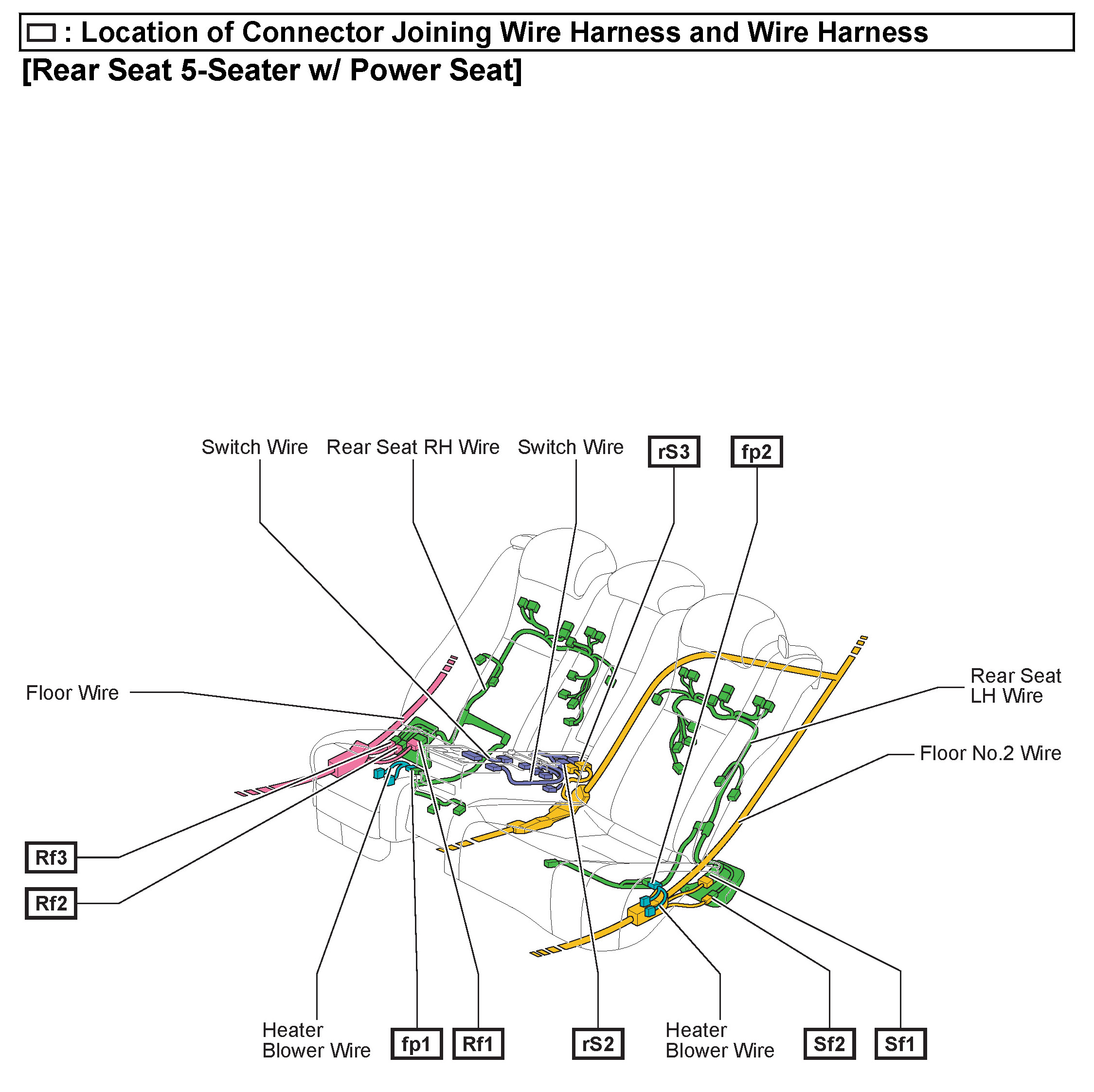 : Location of Connector Joining Wire Harness and Wire Harness
[Rear Seat 5-Seater w/ Power Seat]

Switch Wire
Rear Seat RH Wire
Switch Wire
rS3
fp2
Floor Wire
Rear Seat LH Wire
Floor No.2 Wire
Rf3
Rf2
Heater Blower Wire
fp1
Rf1
rS2
Heater Blower Wire
Sf2
Sf1