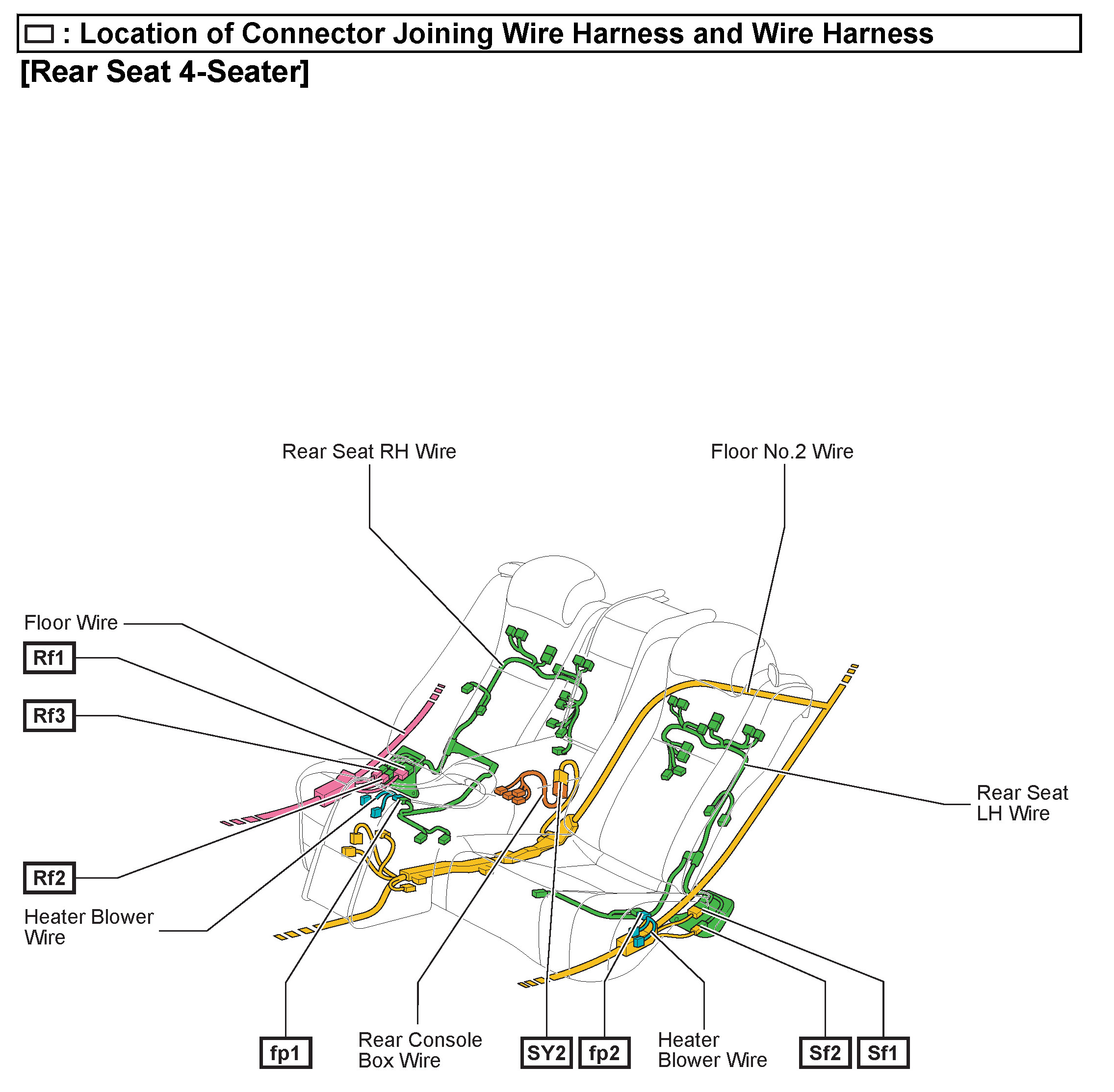 : Location of Connector Joining Wire Harness and Wire Harness
[Rear Seat 4-Seater]

Rear Seat RH Wire

Floor No.2 Wire

Floor Wire

Rf1

Rf3

Rf2

Heater Blower Wire

Rear Seat LH Wire

fp1

Rear Console Box Wire

SY2

fp2

Heater Blower Wire

Sf2

Sf1