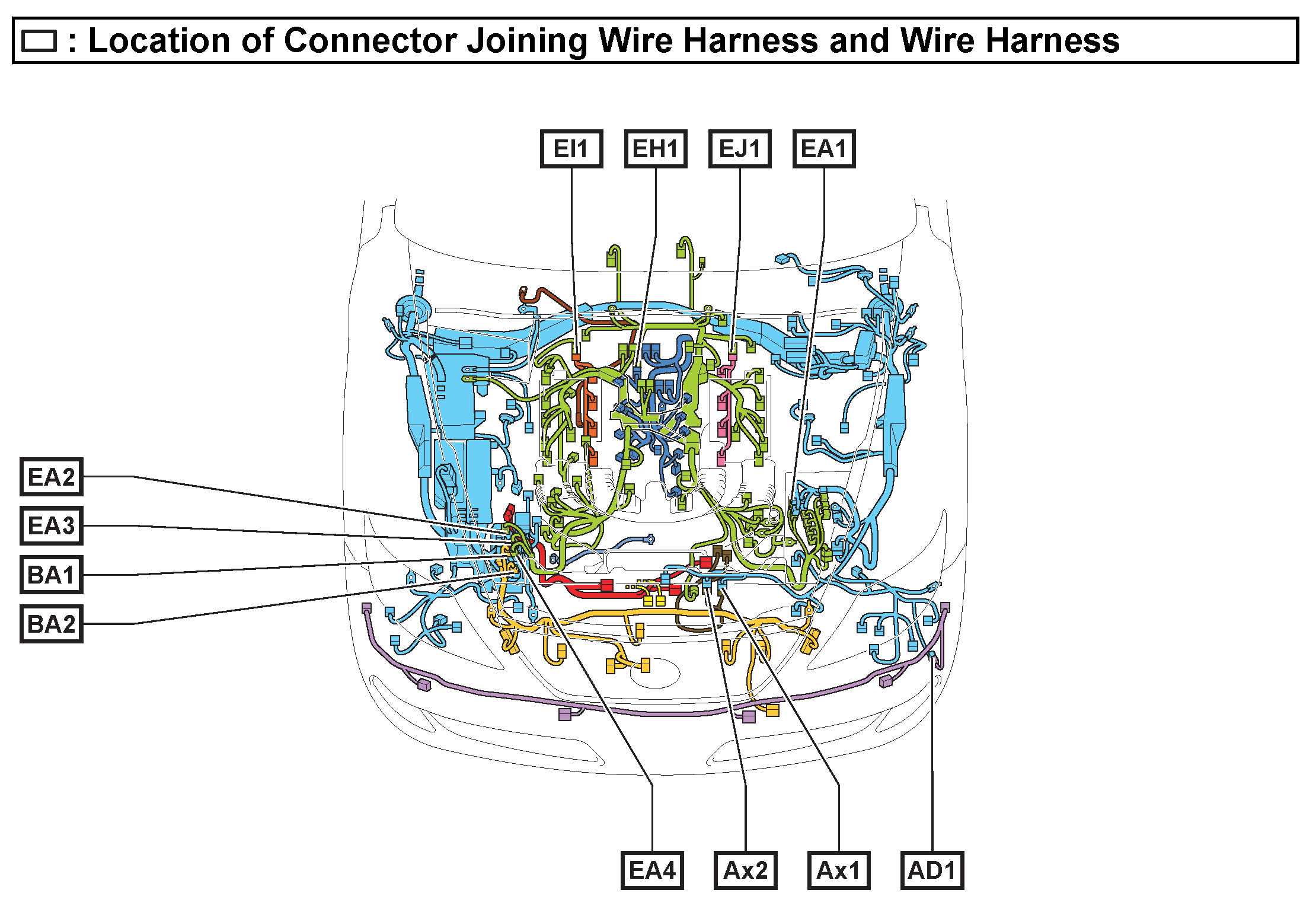 : Location of Connector Joining Wire Harness and Wire Harness

EI1
EH1
EJ1
EA1

EA2
EA3
BA1
BA2

EA4
Ax2
Ax1
AD1