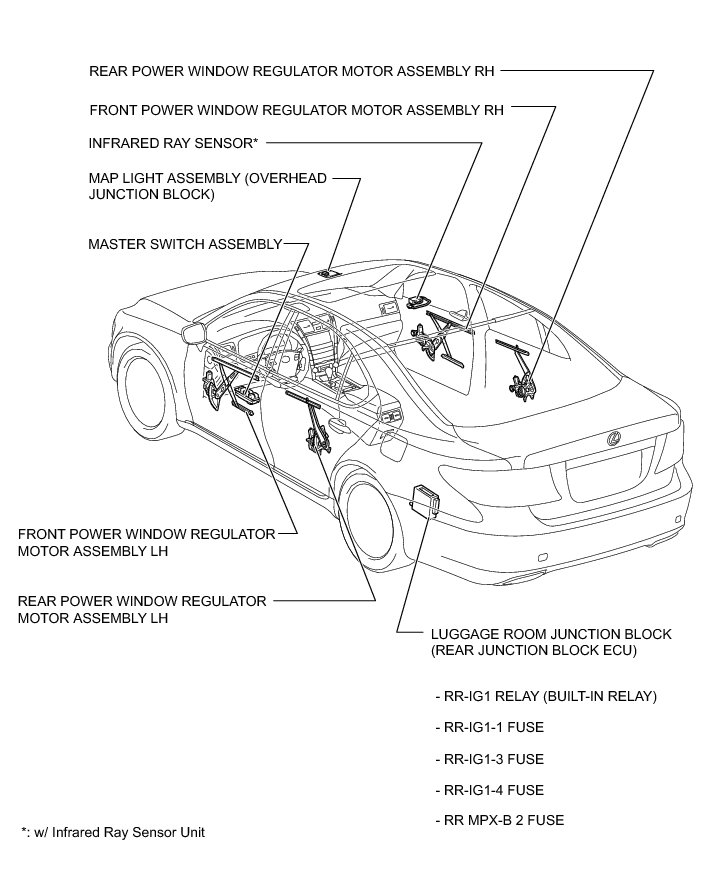 REAR POWER WINDOW REGULATOR MOTOR ASSEMBLY RH

FRONT POWER WINDOW REGULATOR MOTOR ASSEMBLY RH

INFRARED RAY SENSOR*

MAP LIGHT ASSEMBLY (OVERHEAD JUNCTION BLOCK)

MASTER SWITCH ASSEMBLY

FRONT POWER WINDOW REGULATOR MOTOR ASSEMBLY LH

REAR POWER WINDOW REGULATOR MOTOR ASSEMBLY LH

LUGGAGE ROOM JUNCTION BLOCK (REAR JUNCTION BLOCK ECU)

- RR-IG1 RELAY (BUILT-IN RELAY)

- RR-IG1-1 FUSE

- RR-IG1-3 FUSE

- RR-IG1-4 FUSE

- RR MPX-B 2 FUSE

*: w/ Infrared Ray Sensor Unit