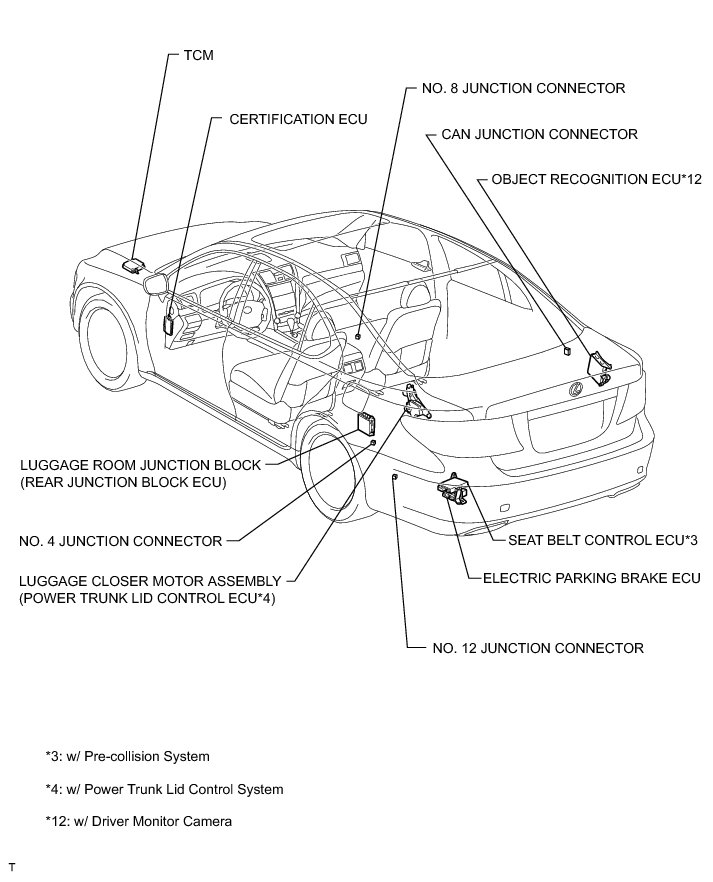 TCM

CERTIFICATION ECU

NO. 8 JUNCTION CONNECTOR

CAN JUNCTION CONNECTOR

OBJECT RECOGNITION ECU*12

LUGGAGE ROOM JUNCTION BLOCK (REAR JUNCTION BLOCK ECU)

NO. 4 JUNCTION CONNECTOR

LUGGAGE CLOSER MOTOR ASSEMBLY (POWER TRUNK LID CONTROL ECU*4)

SEAT BELT CONTROL ECU*3

ELECTRIC PARKING BRAKE ECU

NO. 12 JUNCTION CONNECTOR

*3: w/ Pre-collision System

*4: w/ Power Trunk Lid Control System

*12: w/ Driver Monitor Camera

T