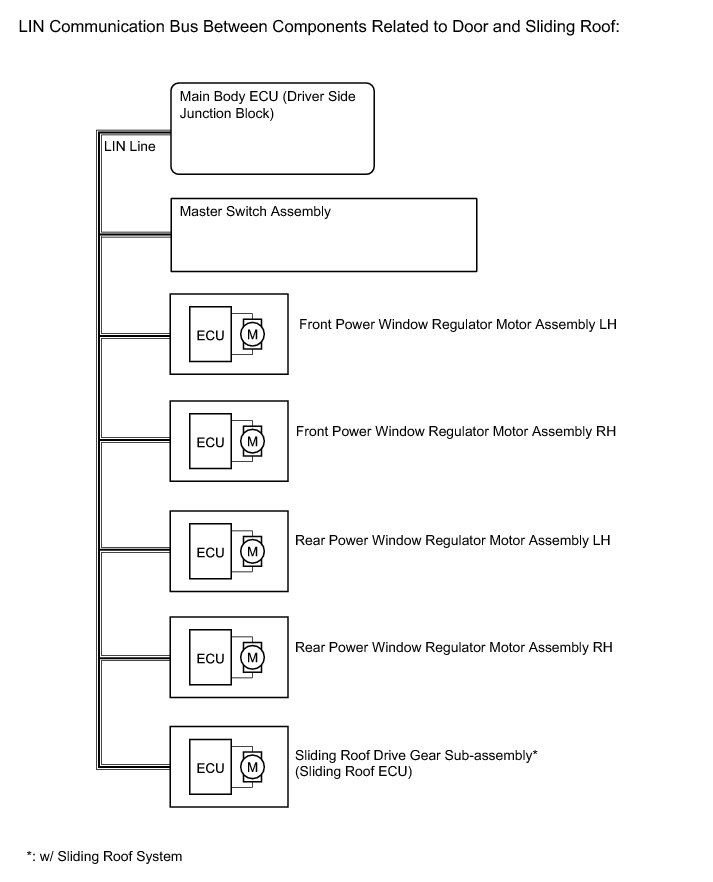 LIN Communication Bus Between Components Related to Door and Sliding Roof:

Main Body ECU (Driver Side Junction Block)

LIN Line

Master Switch Assembly

ECU
M
Front Power Window Regulator Motor Assembly LH

ECU
M
Front Power Window Regulator Motor Assembly RH

ECU
M
Rear Power Window Regulator Motor Assembly LH

ECU
M
Rear Power Window Regulator Motor Assembly RH

ECU
M
Sliding Roof Drive Gear Sub-assembly* (Sliding Roof ECU)

*: w/ Sliding Roof System