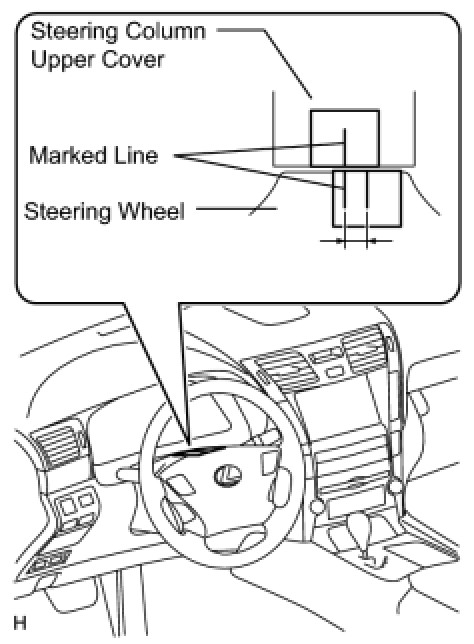 Steering Column Upper Cover

Marked Line

Steering Wheel

H