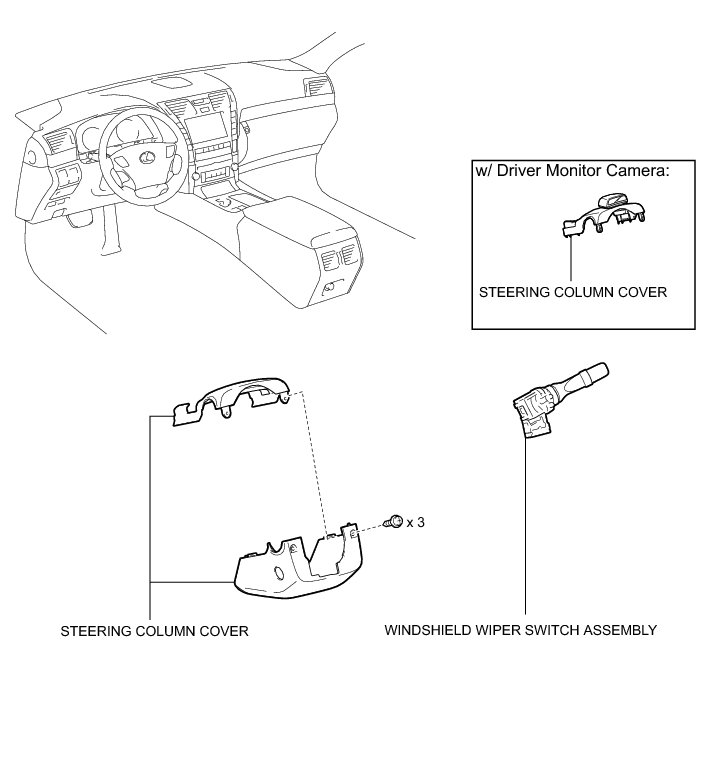 w/ Driver Monitor Camera:

STEERING COLUMN COVER

x 3

STEERING COLUMN COVER

WINDSHIELD WIPER SWITCH ASSEMBLY