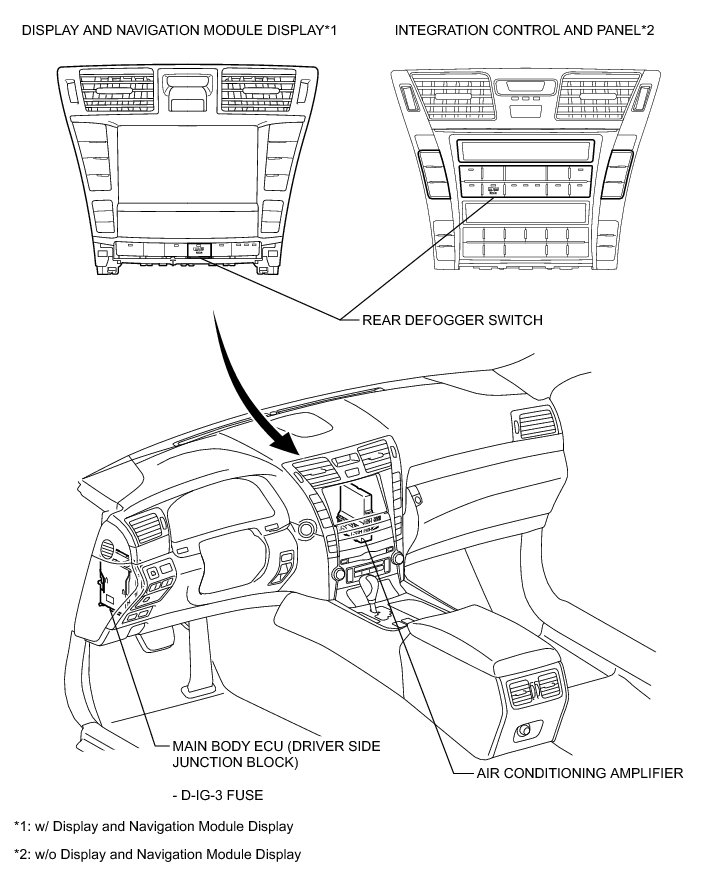 DISPLAY AND NAVIGATION MODULE DISPLAY*1

INTEGRATION CONTROL AND PANEL*2

REAR DEFOGGER SWITCH

MAIN BODY ECU (DRIVER SIDE JUNCTION BLOCK)

- D-IG-3 FUSE

AIR CONDITIONING AMPLIFIER

*1: w/ Display and Navigation Module Display

*2: w/o Display and Navigation Module Display