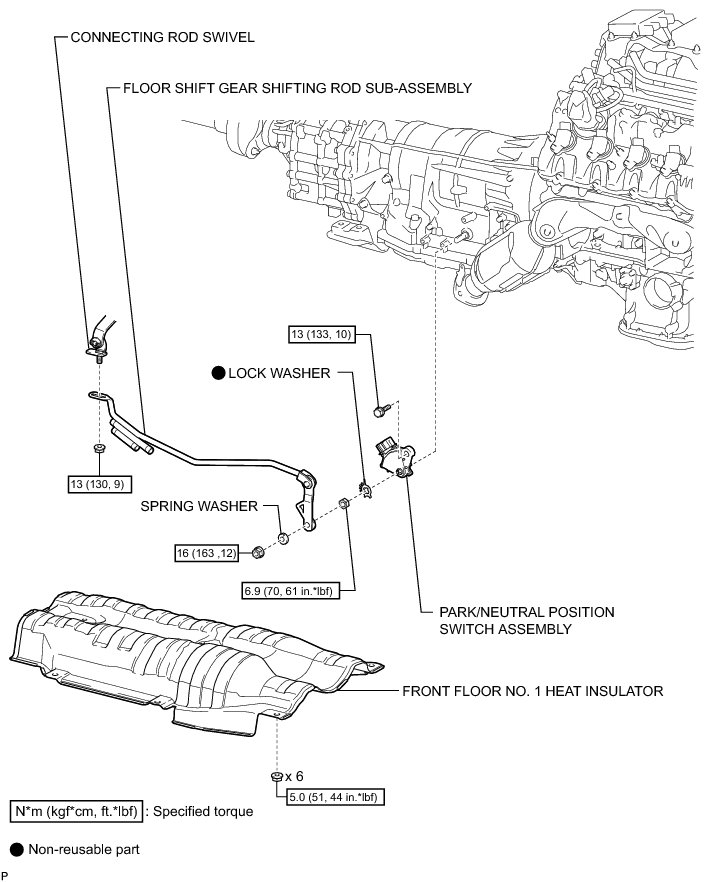 CONNECTING ROD SWIVEL

FLOOR SHIFT GEAR SHIFTING ROD SUB-ASSEMBLY

13 (133, 10)

● LOCK WASHER

13 (130, 9)

SPRING WASHER

16 (163 ,12)

6.9 (70, 61 in.*lbf)

PARK/NEUTRAL POSITION SWITCH ASSEMBLY

FRONT FLOOR NO. 1 HEAT INSULATOR

x 6

5.0 (51, 44 in.*lbf)

N*m (kgf*cm, ft.*lbf) : Specified torque

● Non-reusable part

P