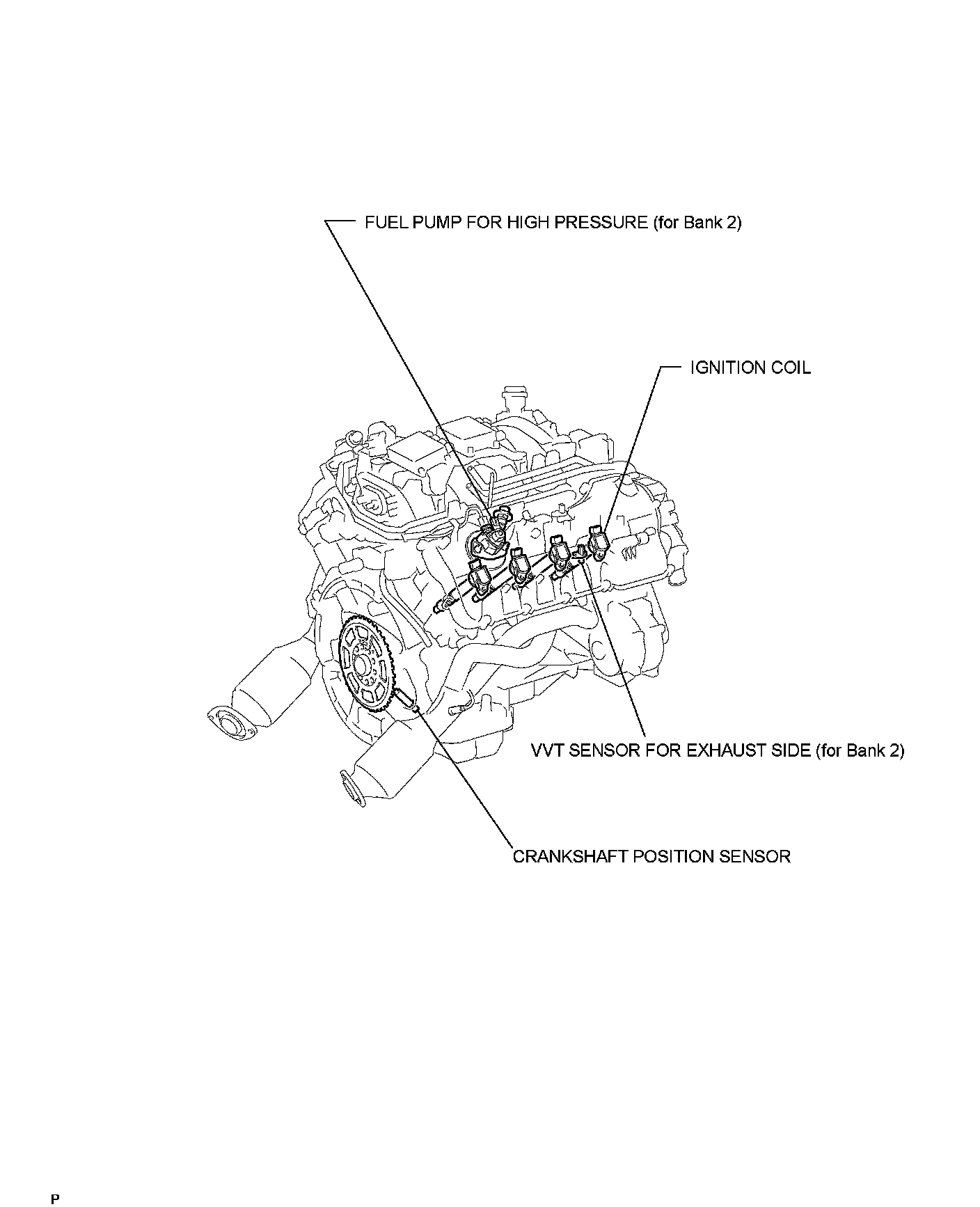 FUEL PUMP FOR HIGH PRESSURE (for Bank 2)

IGNITION COIL

VVT SENSOR FOR EXHAUST SIDE (for Bank 2)

CRANKSHAFT POSITION SENSOR

P