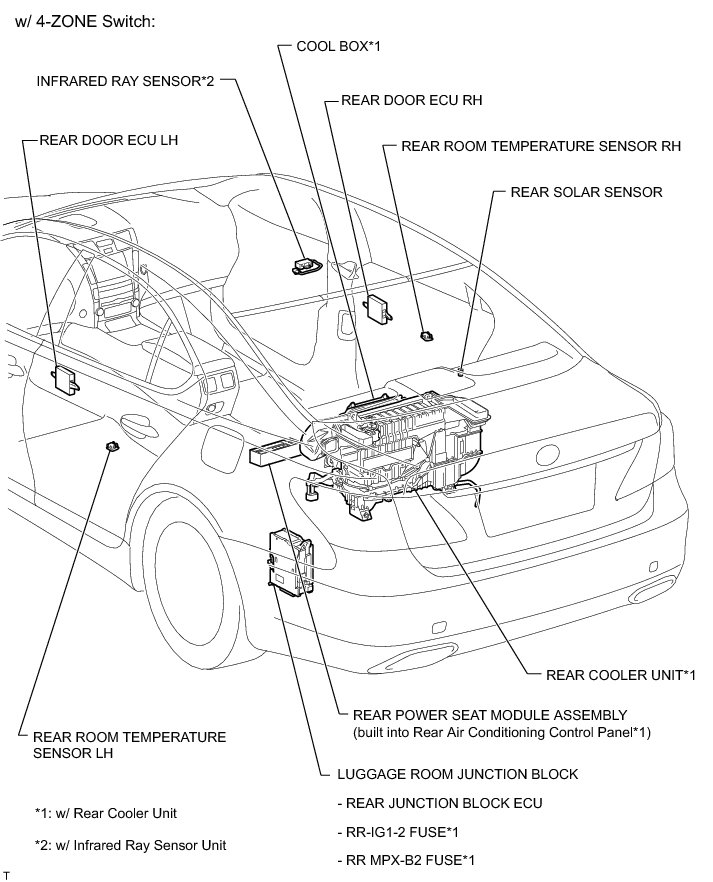 w/ 4-ZONE Switch:

COOL BOX*1

INFRARED RAY SENSOR*2

REAR DOOR ECU RH

REAR DOOR ECU LH

REAR ROOM TEMPERATURE SENSOR RH

REAR SOLAR SENSOR

REAR COOLER UNIT*1

REAR POWER SEAT MODULE ASSEMBLY
(built into Rear Air Conditioning Control Panel*1)

REAR ROOM TEMPERATURE SENSOR LH

LUGGAGE ROOM JUNCTION BLOCK

- REAR JUNCTION BLOCK ECU

- RR-IG1-2 FUSE*1

- RR MPX-B2 FUSE*1

*1: w/ Rear Cooler Unit

*2: w/ Infrared Ray Sensor Unit

T