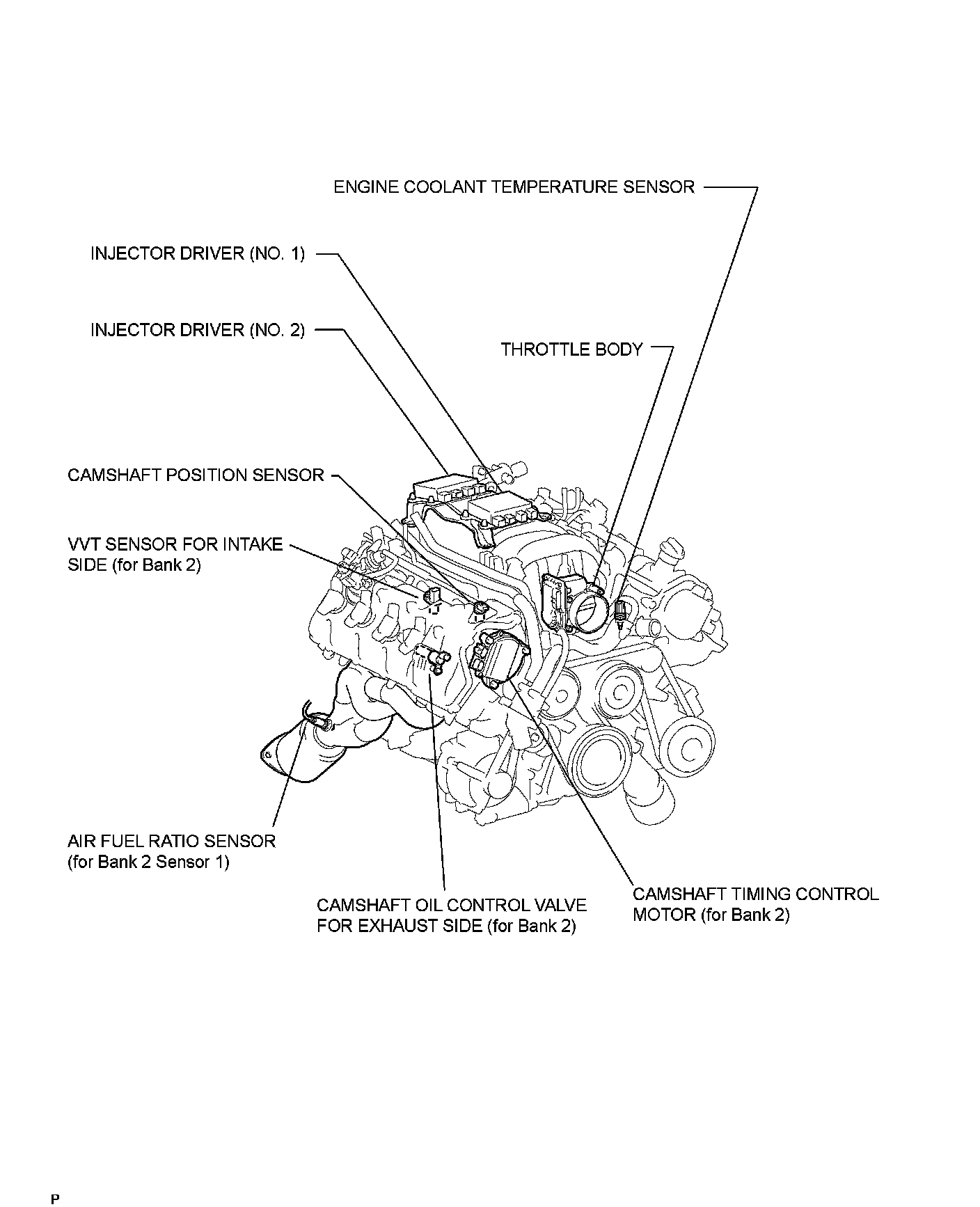 ENGINE COOLANT TEMPERATURE SENSOR

INJECTOR DRIVER (NO. 1)

INJECTOR DRIVER (NO. 2)

THROTTLE BODY

CAMSHAFT POSITION SENSOR

VVT SENSOR FOR INTAKE SIDE (for Bank 2)

AIR FUEL RATIO SENSOR (for Bank 2 Sensor 1)

CAMSHAFT OIL CONTROL VALVE FOR EXHAUST SIDE (for Bank 2)

CAMSHAFT TIMING CONTROL MOTOR (for Bank 2)

P