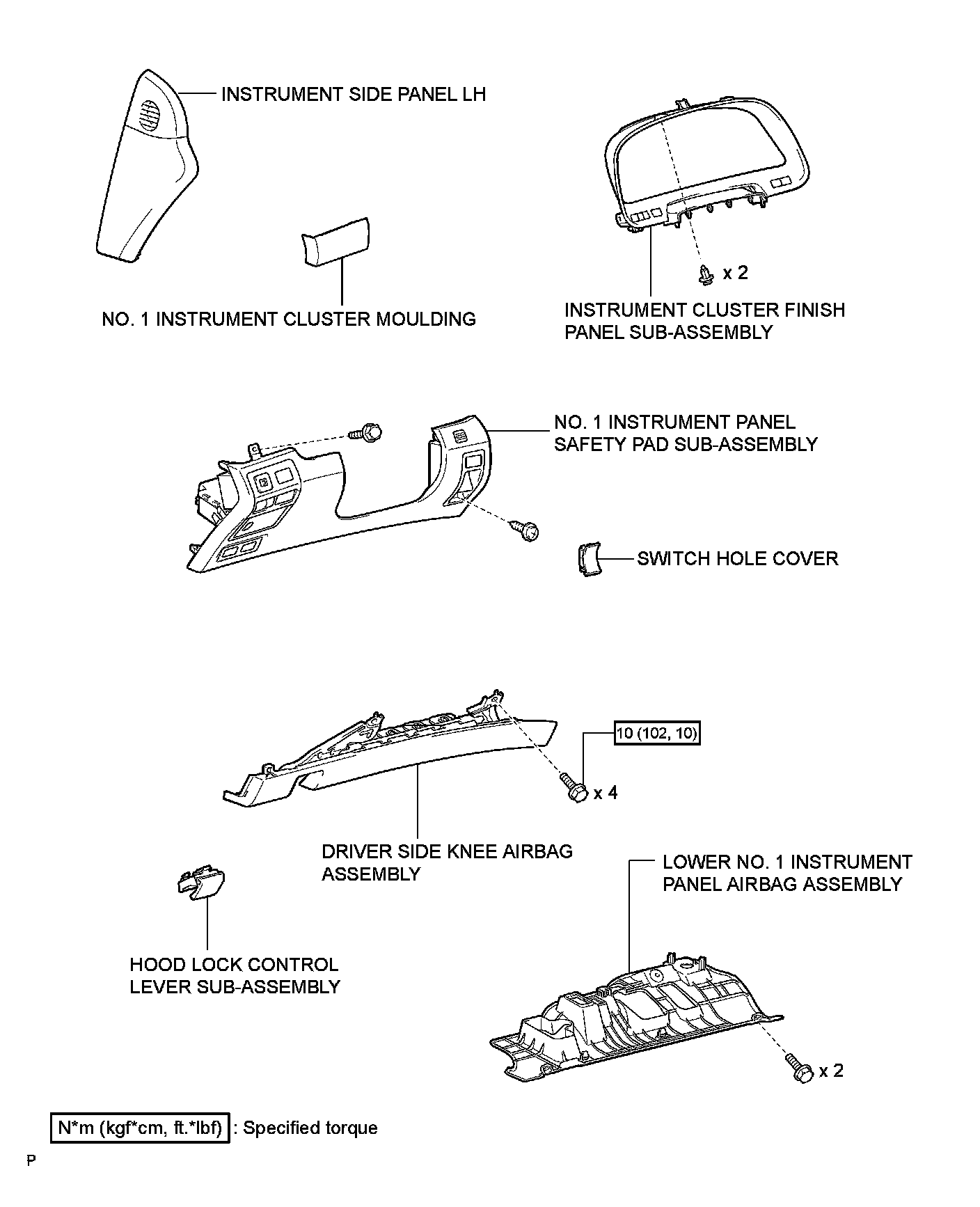 INSTRUMENT SIDE PANEL LH

x 2

NO. 1 INSTRUMENT CLUSTER MOULDING

INSTRUMENT CLUSTER FINISH PANEL SUB-ASSEMBLY

NO. 1 INSTRUMENT PANEL SAFETY PAD SUB-ASSEMBLY

SWITCH HOLE COVER

10 (102, 10)

x 4

DRIVER SIDE KNEE AIRBAG ASSEMBLY

LOWER NO. 1 INSTRUMENT PANEL AIRBAG ASSEMBLY

HOOD LOCK CONTROL LEVER SUB-ASSEMBLY

x 2

N*m (kgf*cm, ft.*lbf) : Specified torque

P