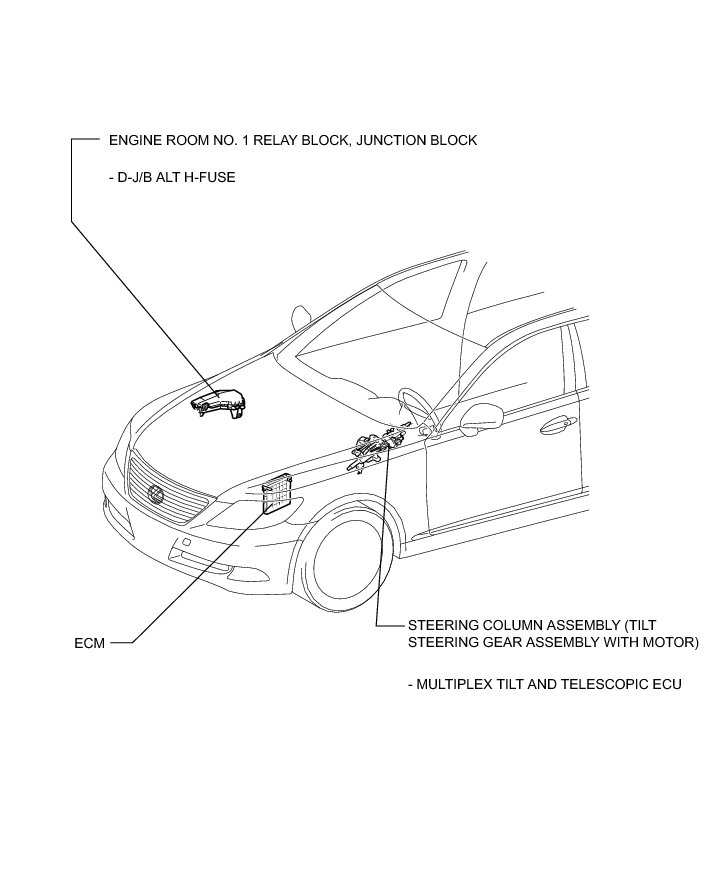 ENGINE ROOM NO. 1 RELAY BLOCK, JUNCTION BLOCK

- D-J/B ALT H-FUSE

ECM

STEERING COLUMN ASSEMBLY (TILT STEERING GEAR ASSEMBLY WITH MOTOR)

- MULTIPLEX TILT AND TELESCOPIC ECU