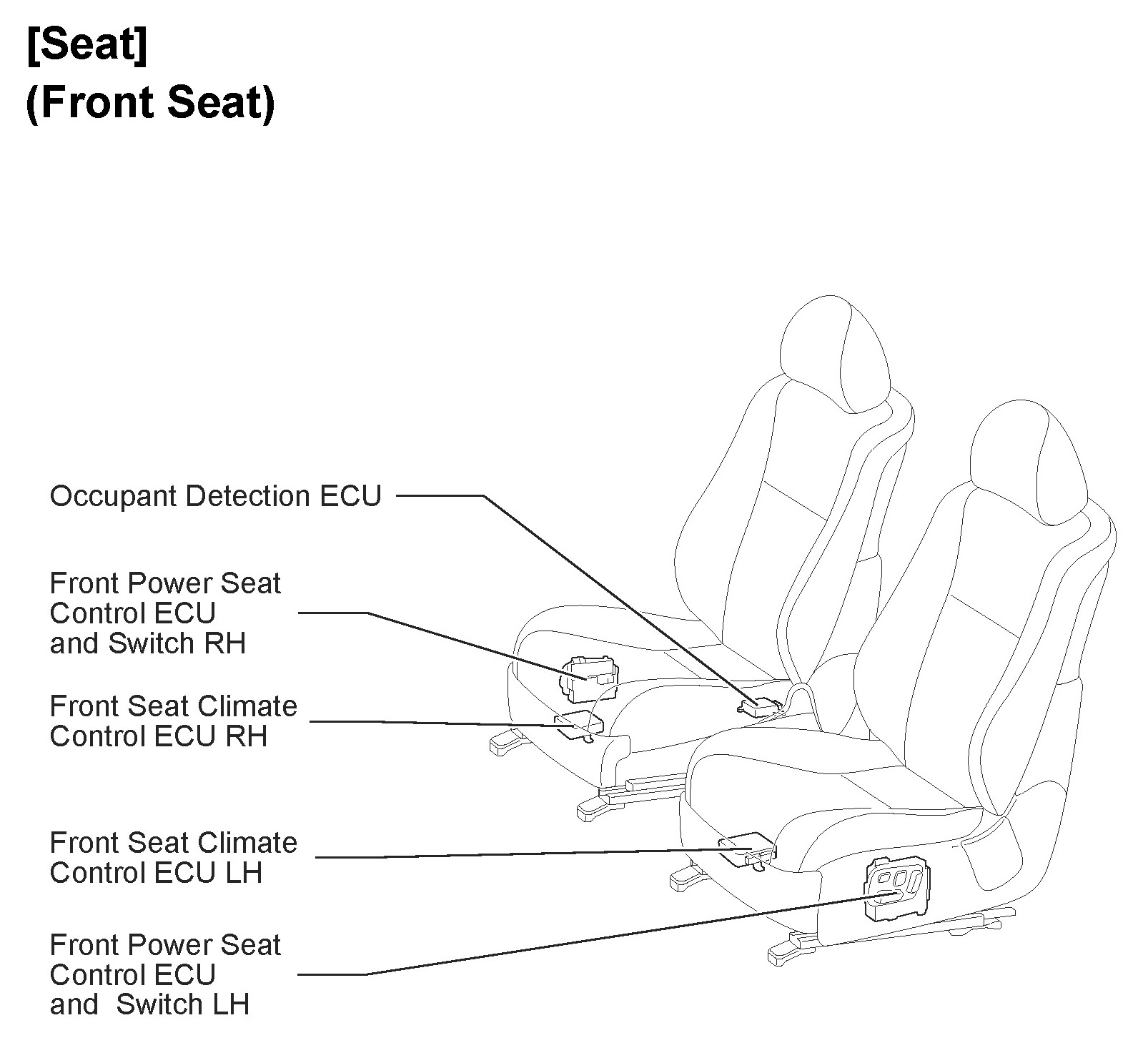 [Seat]
(Front Seat)

Occupant Detection ECU

Front Power Seat Control ECU and Switch RH

Front Seat Climate Control ECU RH

Front Seat Climate Control ECU LH

Front Power Seat Control ECU and Switch LH