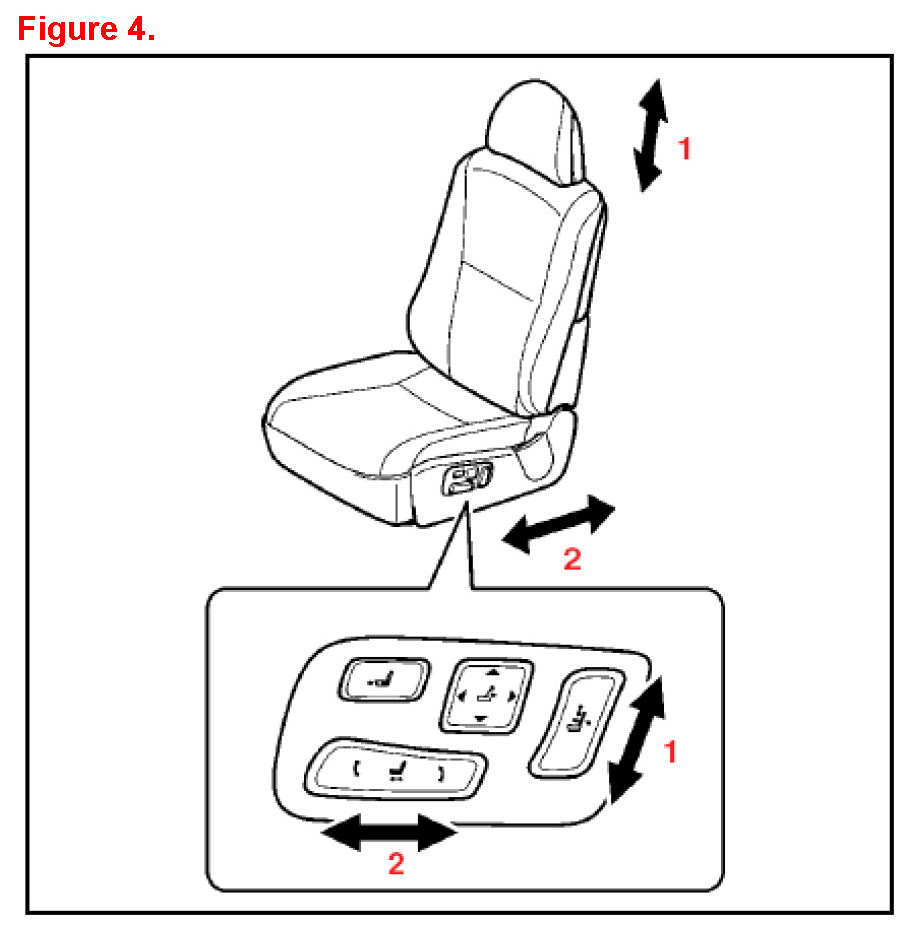 Figure 4.

1

2

1

2