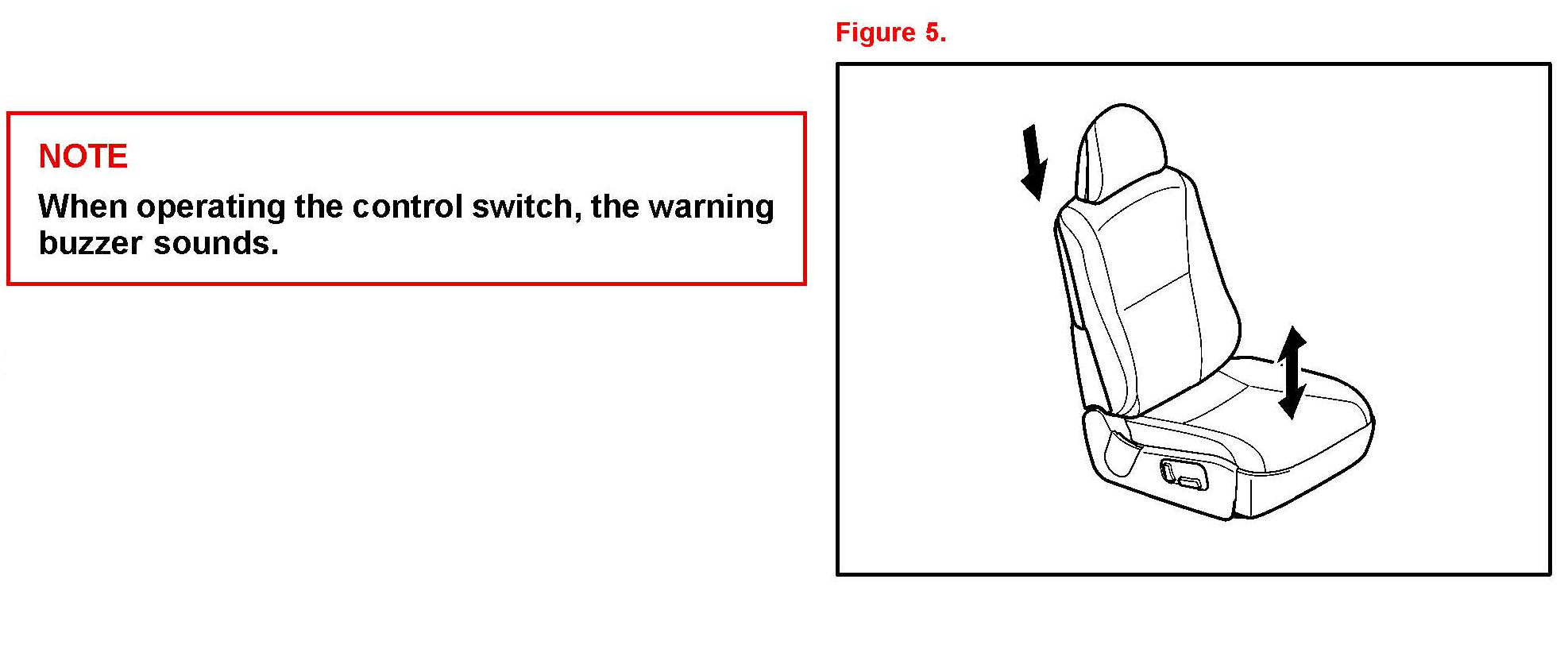 NOTE

When operating the control switch, the warning buzzer sounds.

Figure 5.