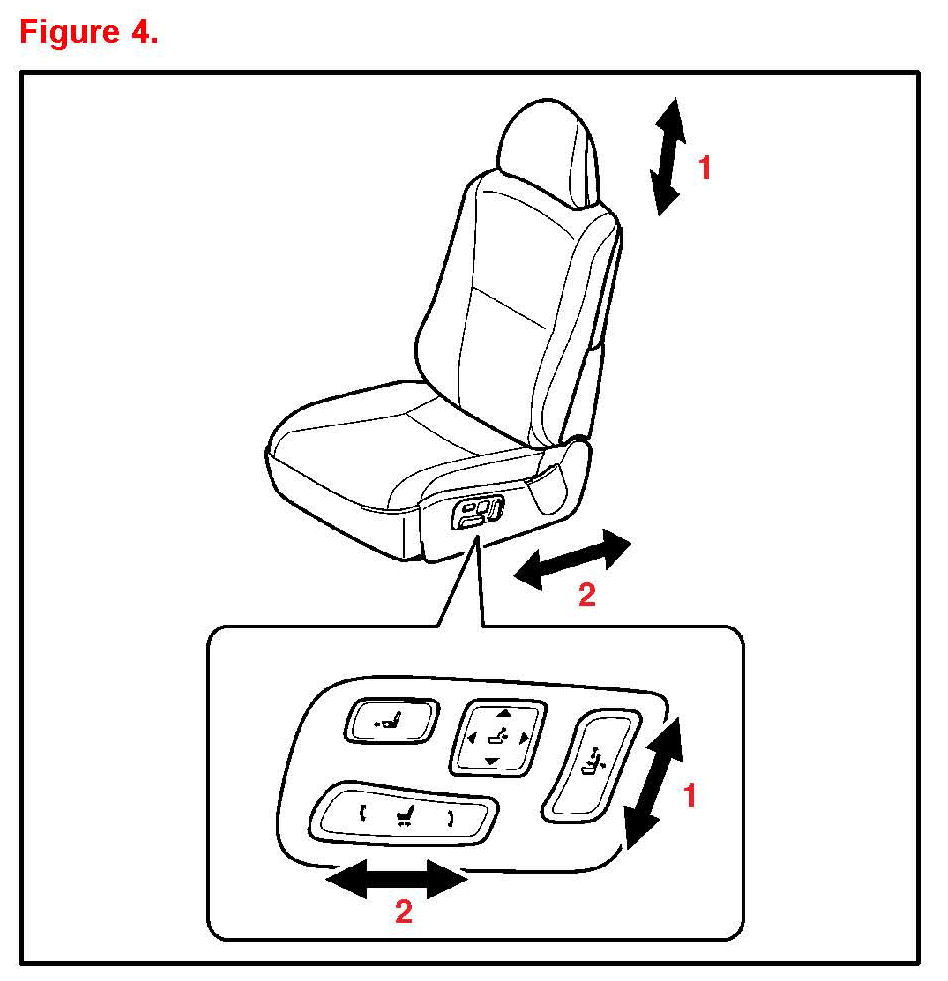 Figure 4.

1

2

1

2