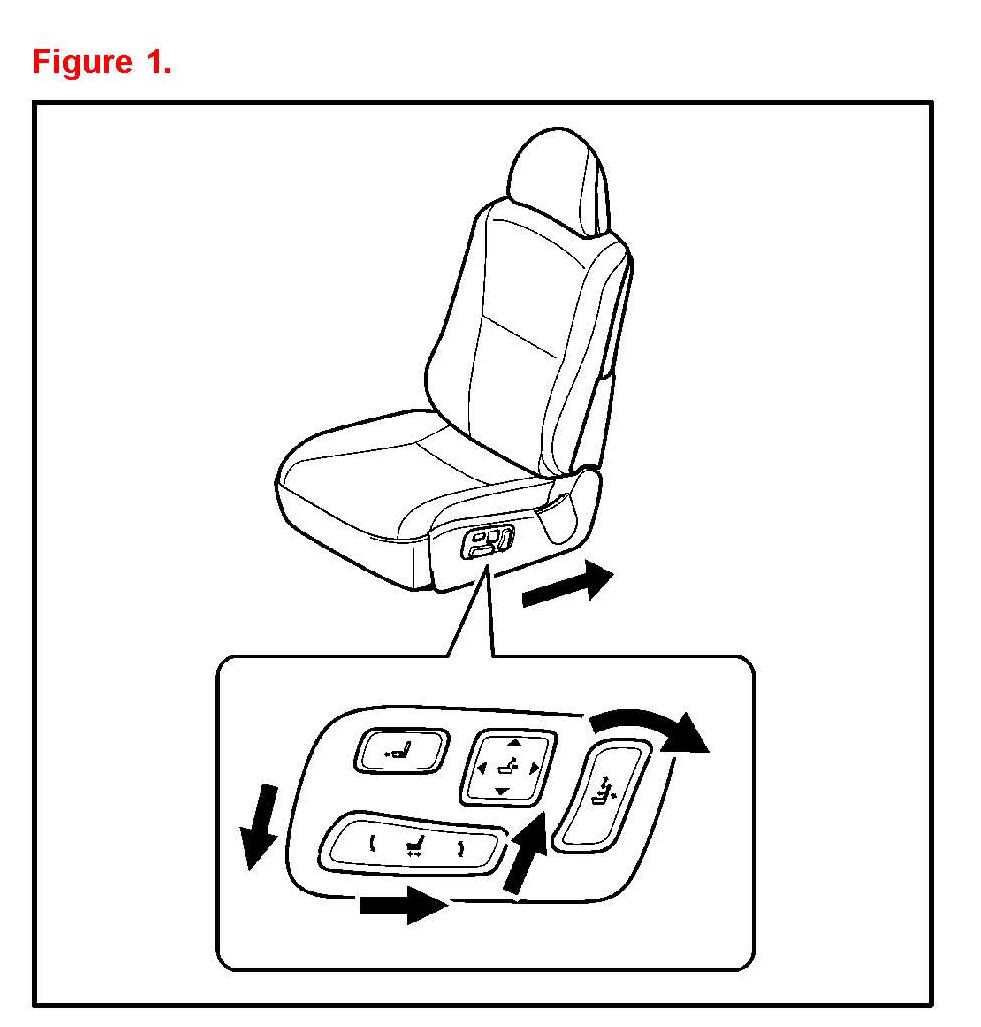 Figure 1.