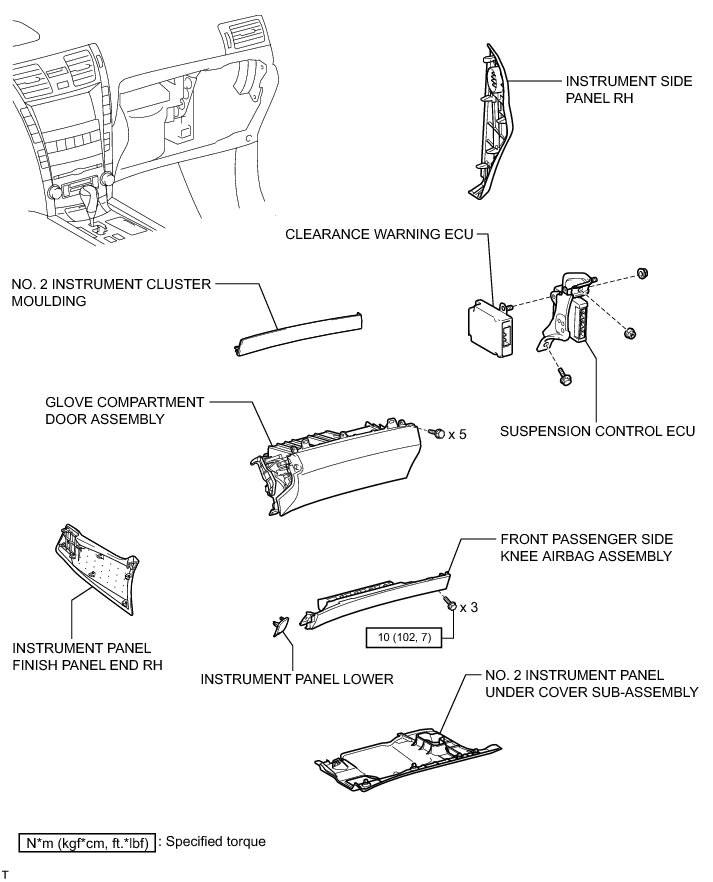 INSTRUMENT SIDE PANEL RH

CLEARANCE WARNING ECU

NO. 2 INSTRUMENT CLUSTER MOULDING

GLOVE COMPARTMENT DOOR ASSEMBLY

x 5

SUSPENSION CONTROL ECU

FRONT PASSENGER SIDE KNEE AIRBAG ASSEMBLY

x 3

10 (102, 7)

INSTRUMENT PANEL FINISH PANEL END RH

INSTRUMENT PANEL LOWER

NO. 2 INSTRUMENT PANEL UNDER COVER SUB-ASSEMBLY

N*m (kgf*cm, ft.*lbf) : Specified torque

T