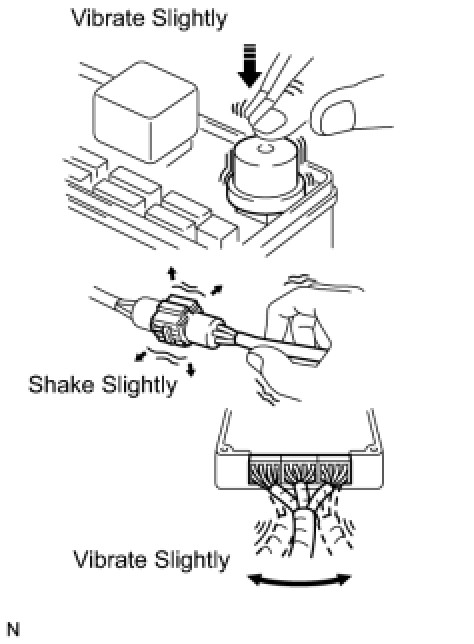 Vibrate Slightly

Shake Slightly

Vibrate Slightly

N